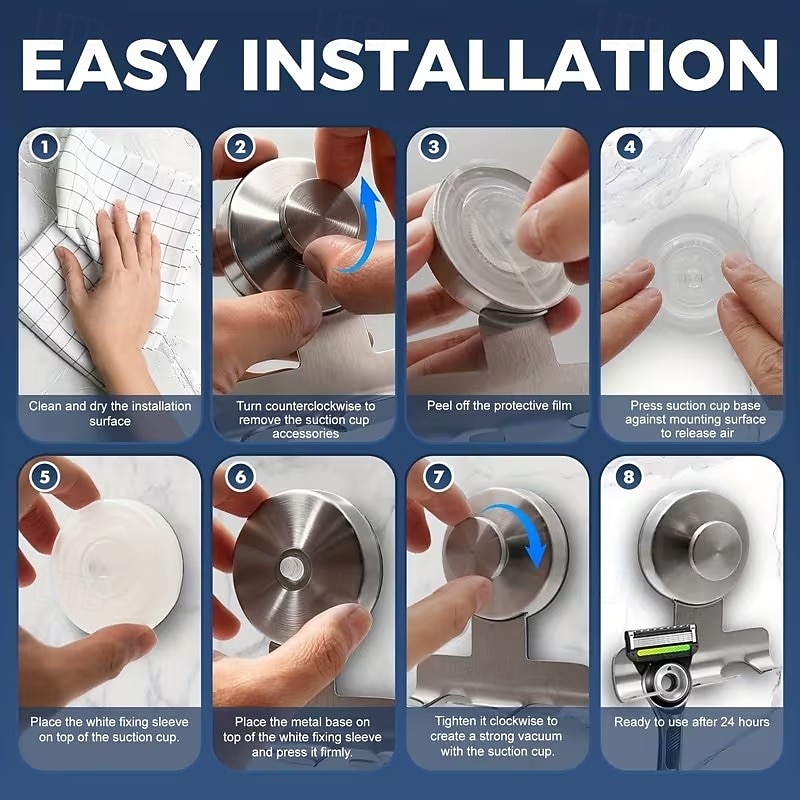 EASY INSTALLATION

1
Clean and dry the installation surface

2
Turn counterclockwise to remove the suction cup accessories

3
Peel off the protective film

4
Press suction cup base against mounting surface to release air

5
Place the white fixing sleeve on top of the suction cup.

6
Place the metal base on top of the white fixing sleeve and press it firmly.

7
Tighten it clockwise to create a strong vacuum with the suction cup.

8
Ready to use after 24 hours