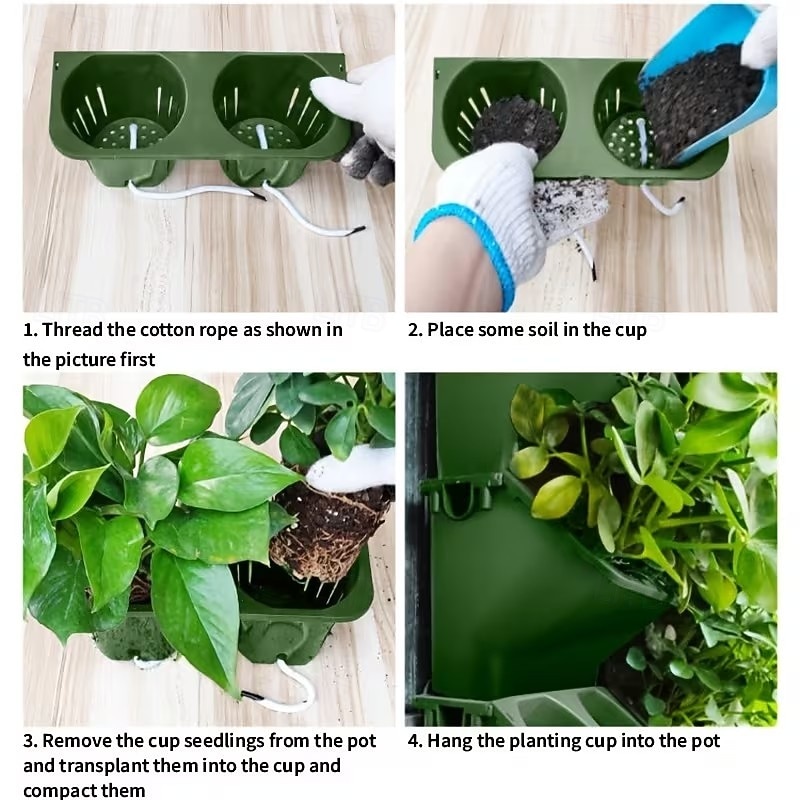 1. Thread the cotton rope as shown in the picture first

2. Place some soil in the cup

3. Remove the cup seedlings from the pot and transplant them into the cup and compact them

4. Hang the planting cup into the pot