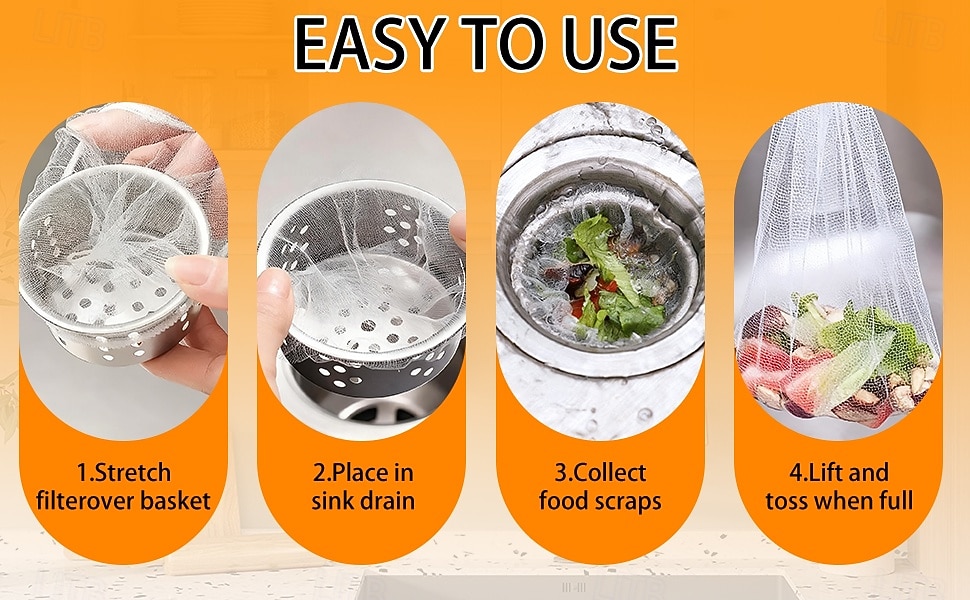 EASY TO USE

1.Stretch filterover basket

2.Place in sink drain

3.Collect food scraps

4.Lift and toss when full