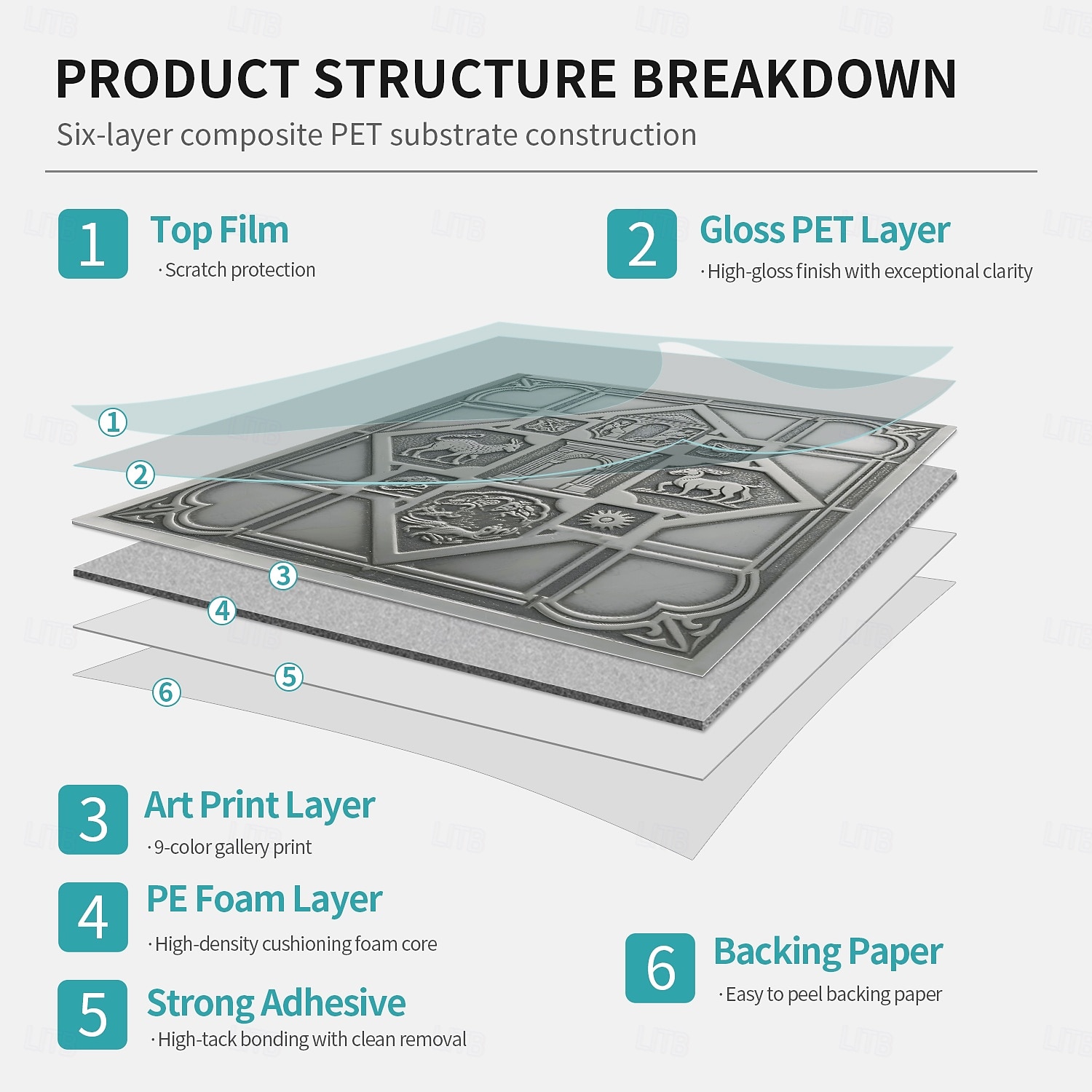 PRODUCT STRUCTURE BREAKDOWN

Six-layer composite PET substrate construction

1 Top Film
· Scratch protection

2 Gloss PET Layer
· High-gloss finish with exceptional clarity

1
2
3
4
5
6

3 Art Print Layer
· 9-color gallery print

4 PE Foam Layer
· High-density cushioning foam core

5 Strong Adhesive
· High-tack bonding with clean removal

6 Backing Paper
· Easy to peel backing paper