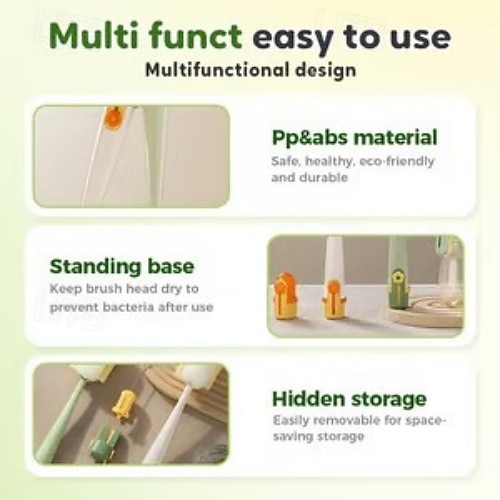 Multi funct easy to use
Multifunctional design

Pp&abs material
Safe, healthy, eco-friendly and durable

Standing base
Keep brush head dry to prevent bacteria after use

Hidden storage
Easily removable for space-saving storage