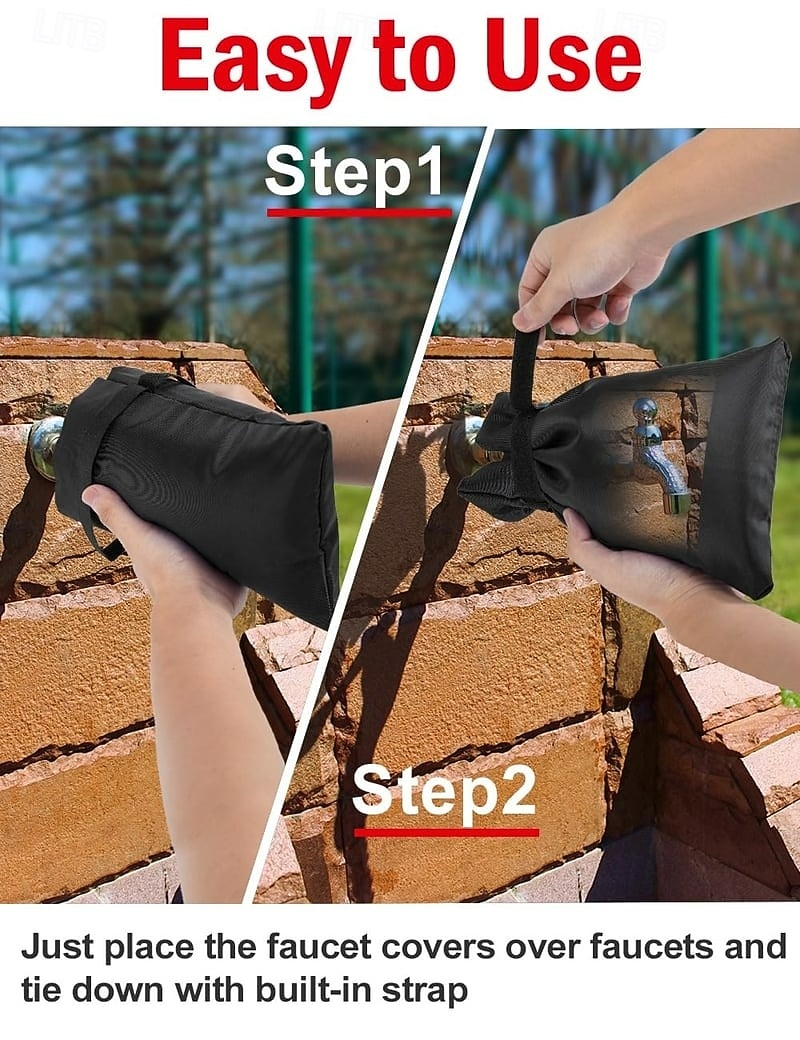 Easy to Use

Step1

Step2

Just place the faucet covers over faucets and tie down with built-in strap