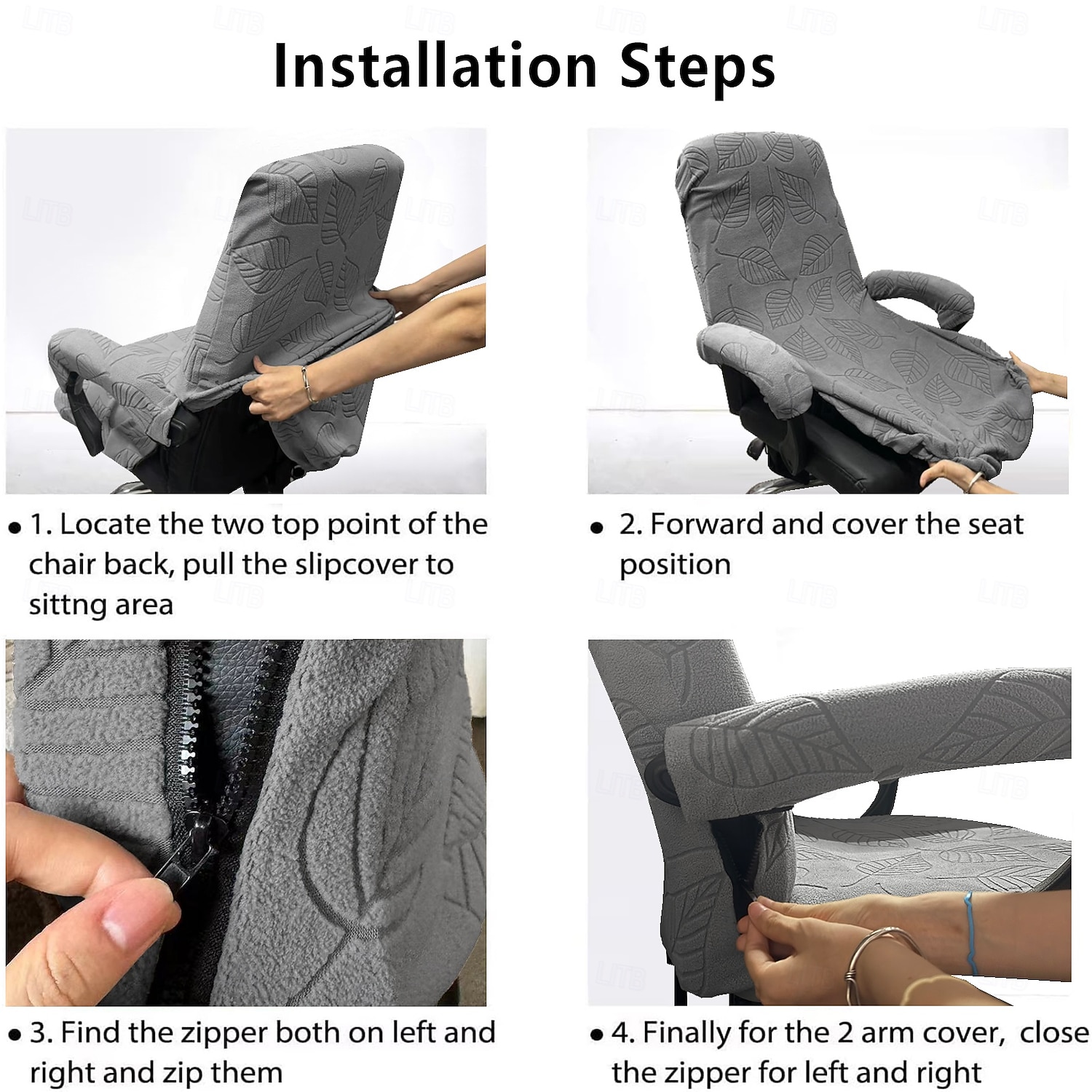 Installation Steps

• 1. Locate the two top point of the chair back, pull the slipcover to sittng area

• 2. Forward and cover the seat position

• 3. Find the zipper both on left and right and zip them

• 4. Finally for the 2 arm cover, close the zipper for left and right