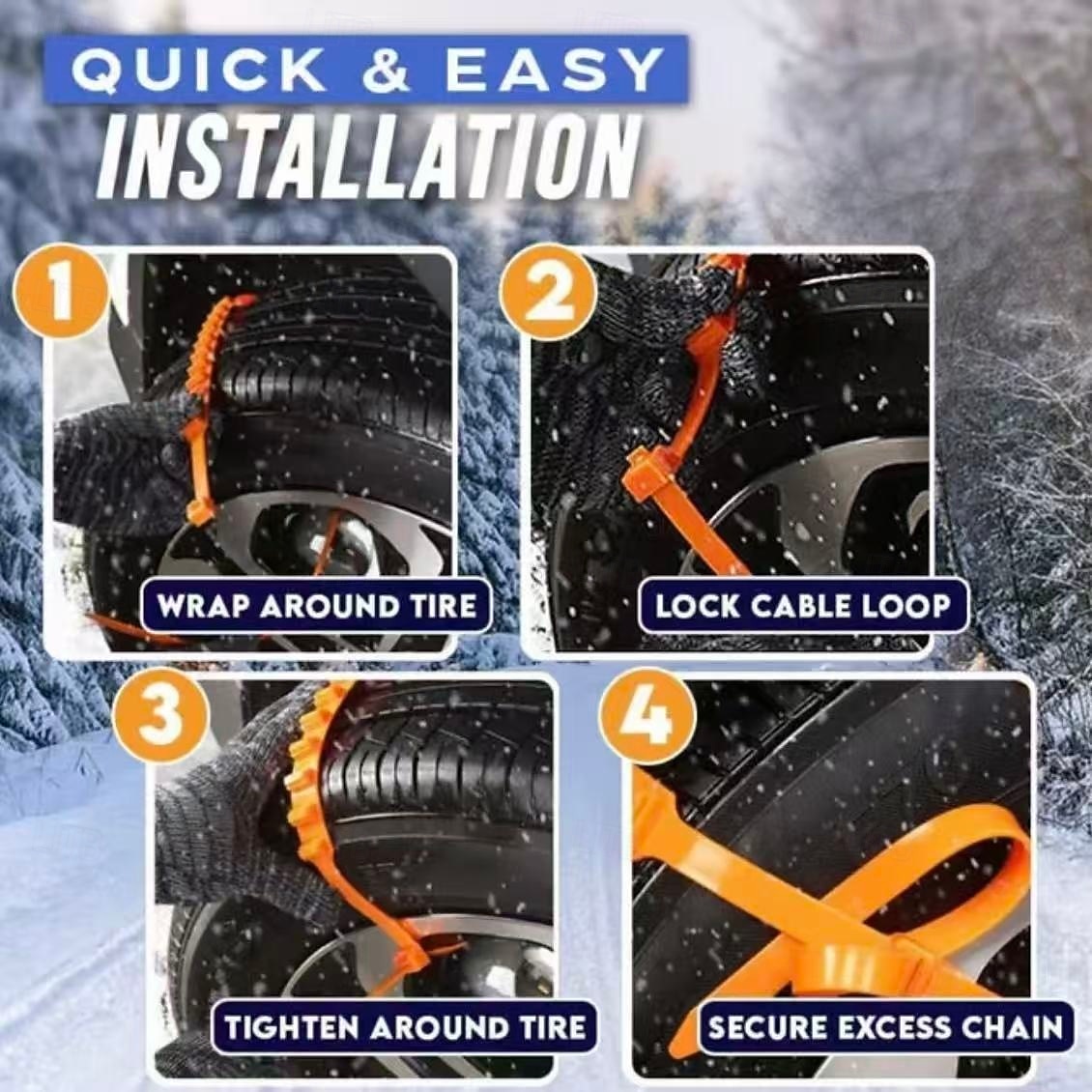 QUICK & EASY
INSTALLATION

1
WRAP AROUND TIRE

2
LOCK CABLE LOOP

3
TIGHTEN AROUND TIRE

4
SECURE EXCESS CHAIN