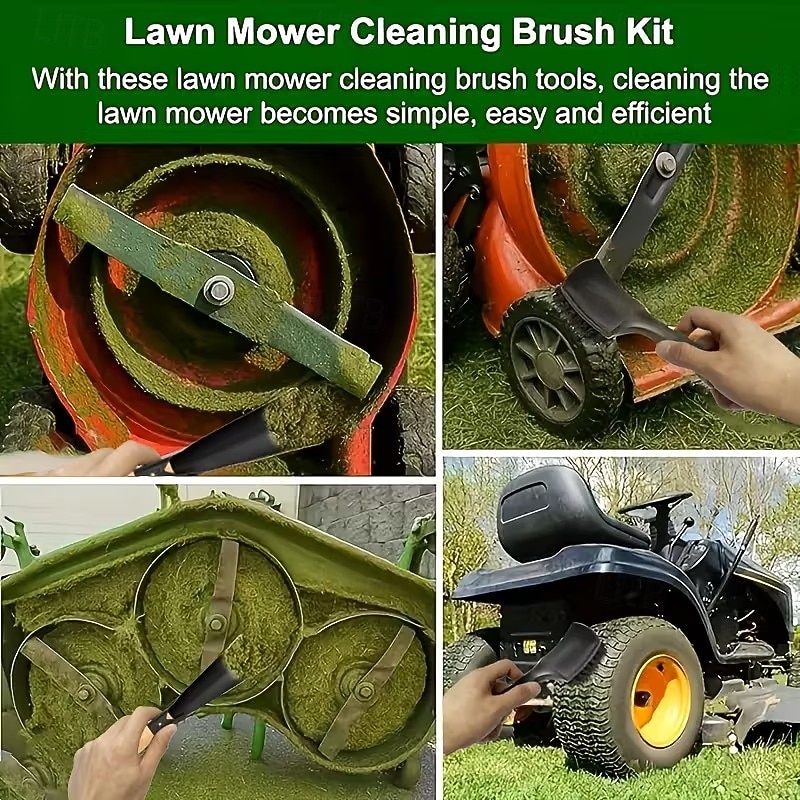 Lawn Mower Cleaning Brush Kit

With these lawn mower cleaning brush tools, cleaning the lawn mower becomes simple, easy and efficient