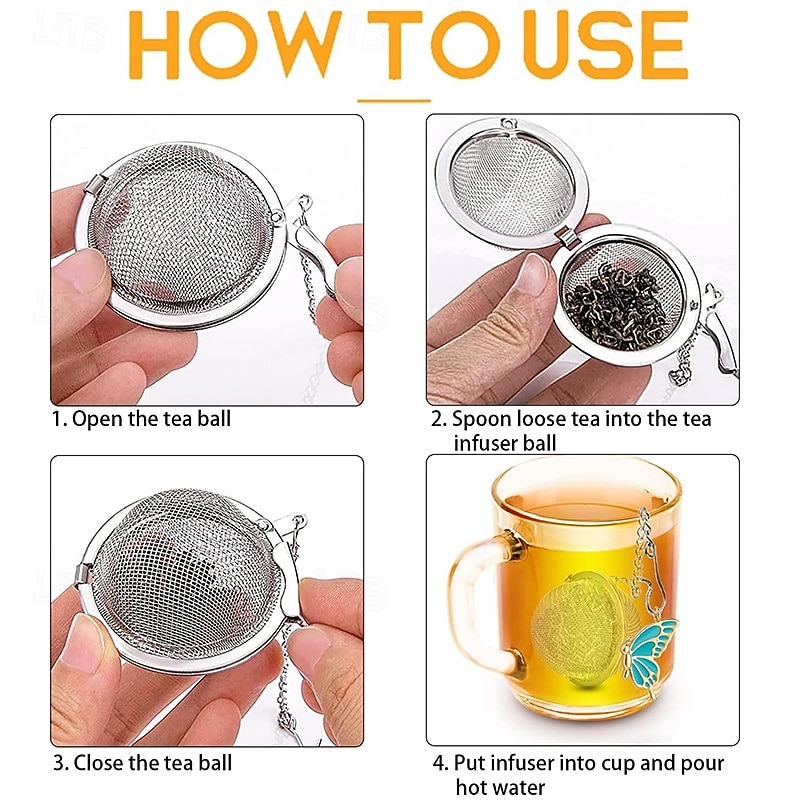 HOW TO USE

1. Open the tea ball

2. Spoon loose tea into the tea infuser ball

3. Close the tea ball

4. Put infuser into cup and pour hot water