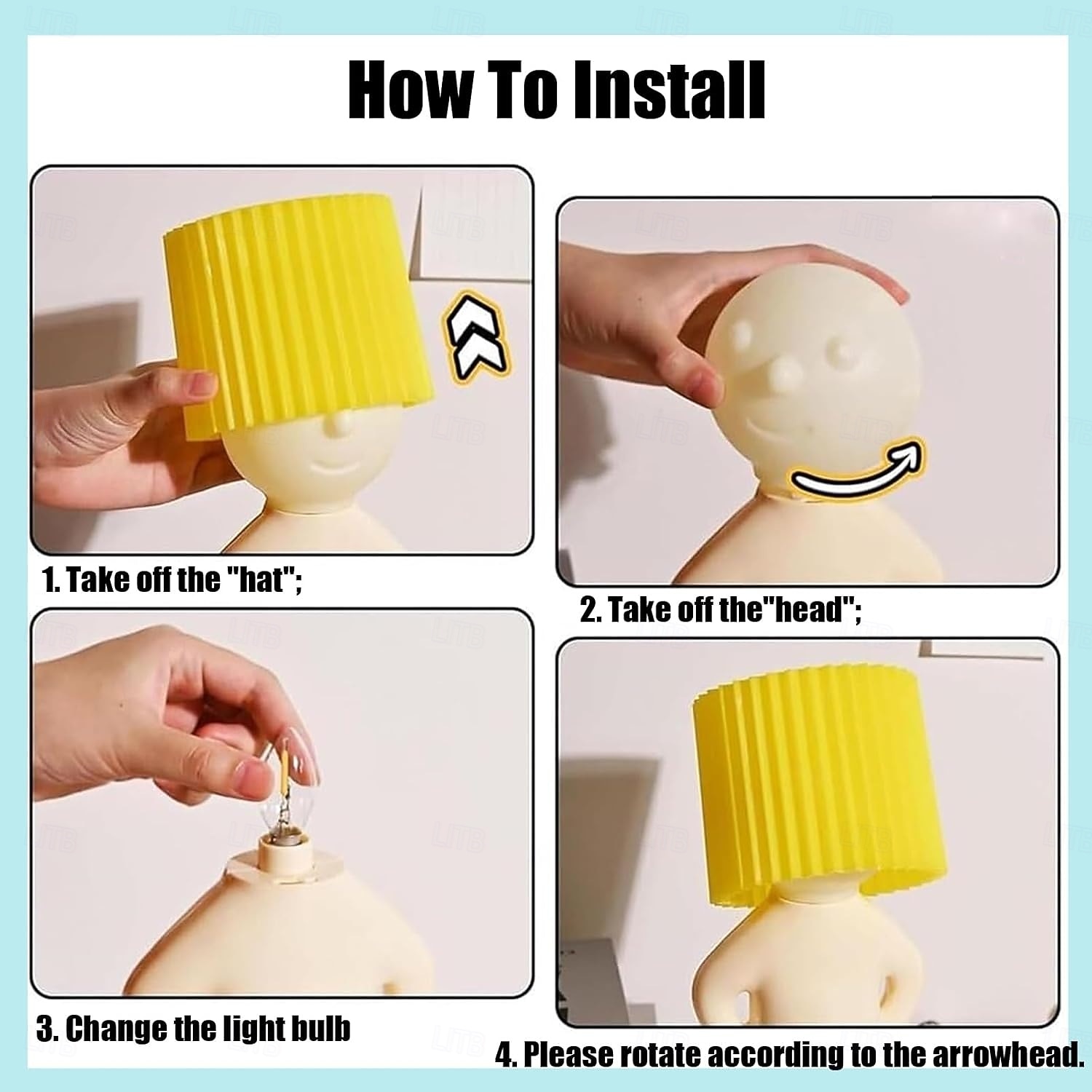 How To Install

1. Take off the "hat";

2. Take off the"head";

3. Change the light bulb

4. Please rotate according to the arrowhead.