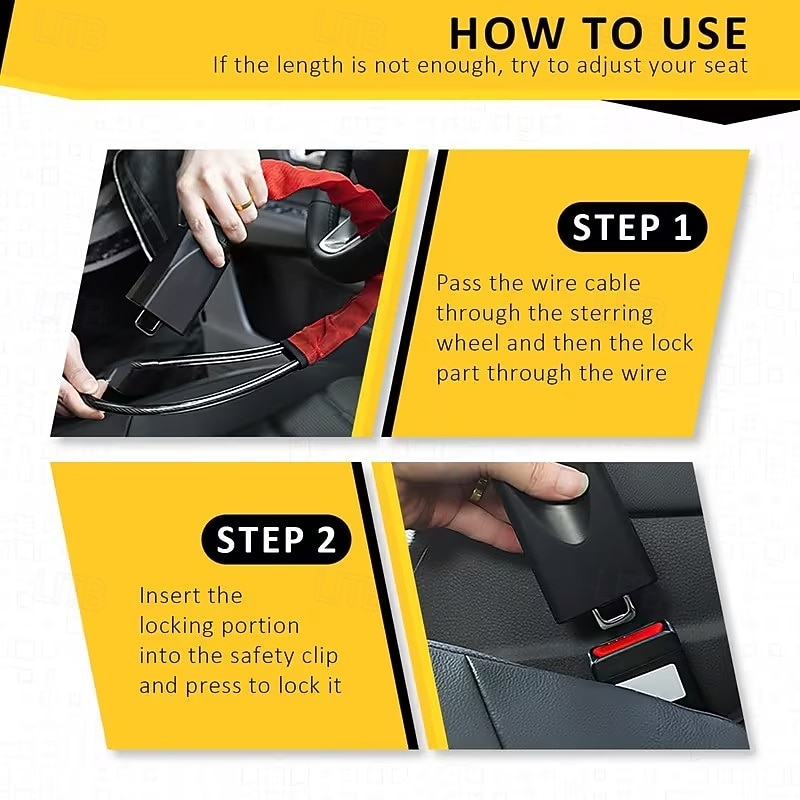 HOW TO USE
If the length is not enough, try to adjust your seat

STEP 1
Pass the wire cable through the sterring wheel and then the lock part through the wire

STEP 2
Insert the locking portion into the safety clip and press to lock it