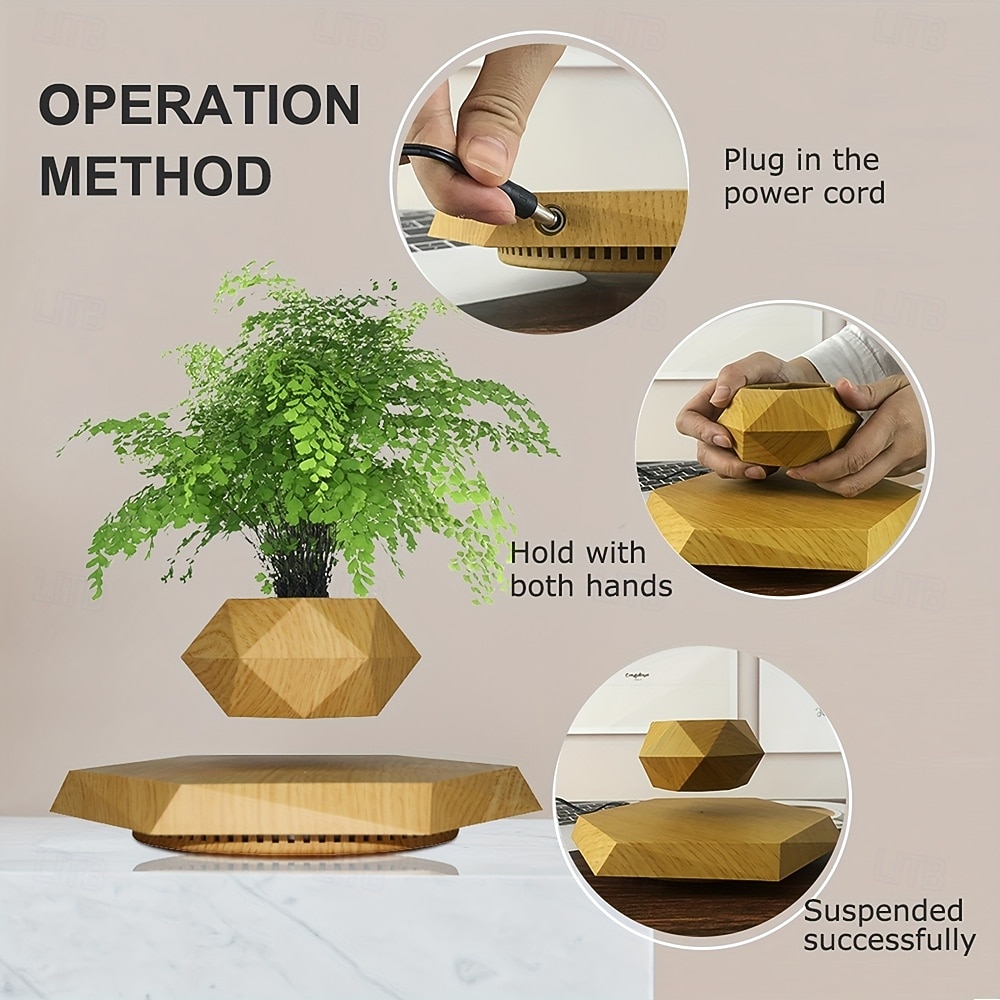 OPERATION METHOD

Plug in the power cord

Hold with both hands

Suspended successfully