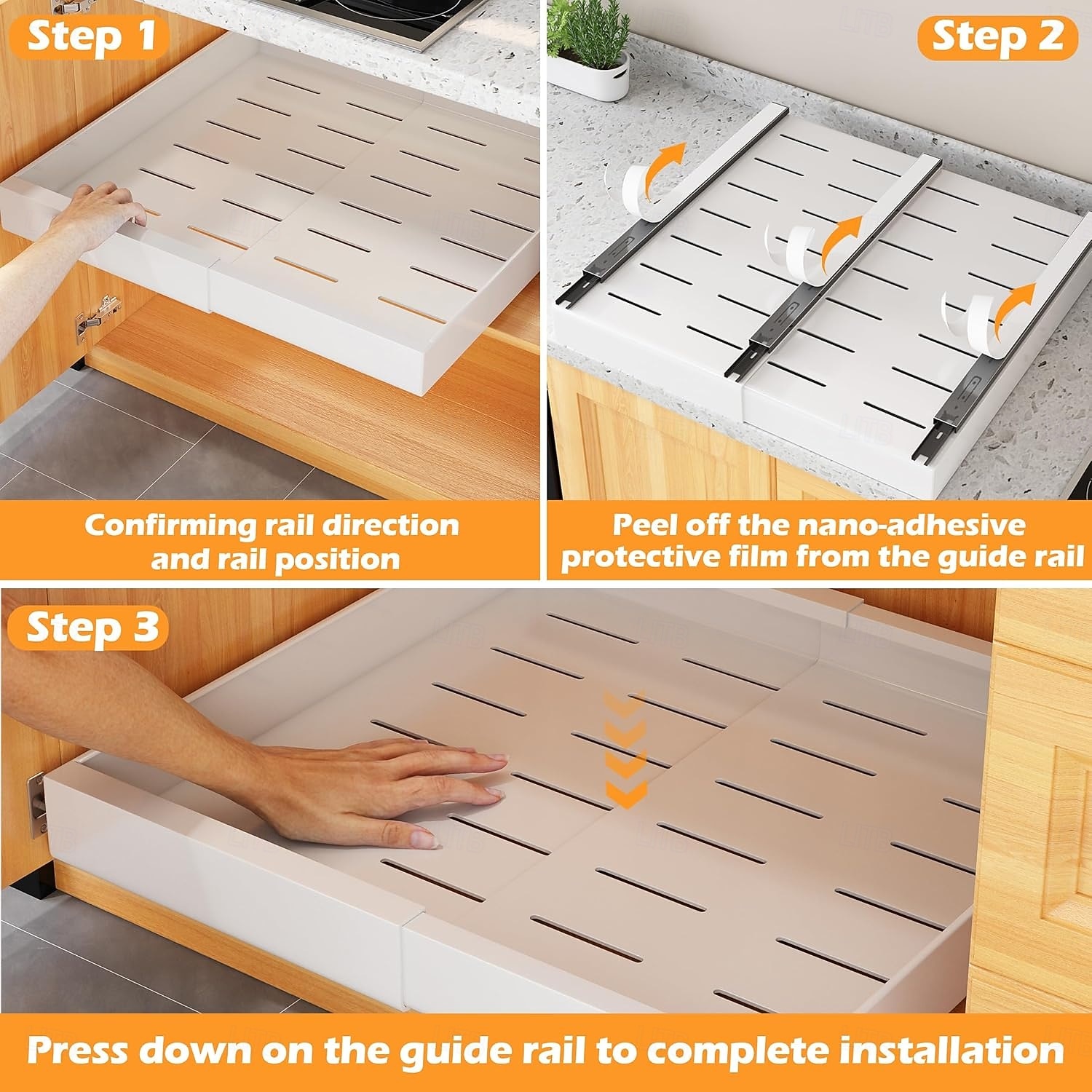 Step 1

Confirming rail direction and rail position

Step 2

Peel off the nano-adhesive protective film from the guide rail

Step 3

Press down on the guide rail to complete installation