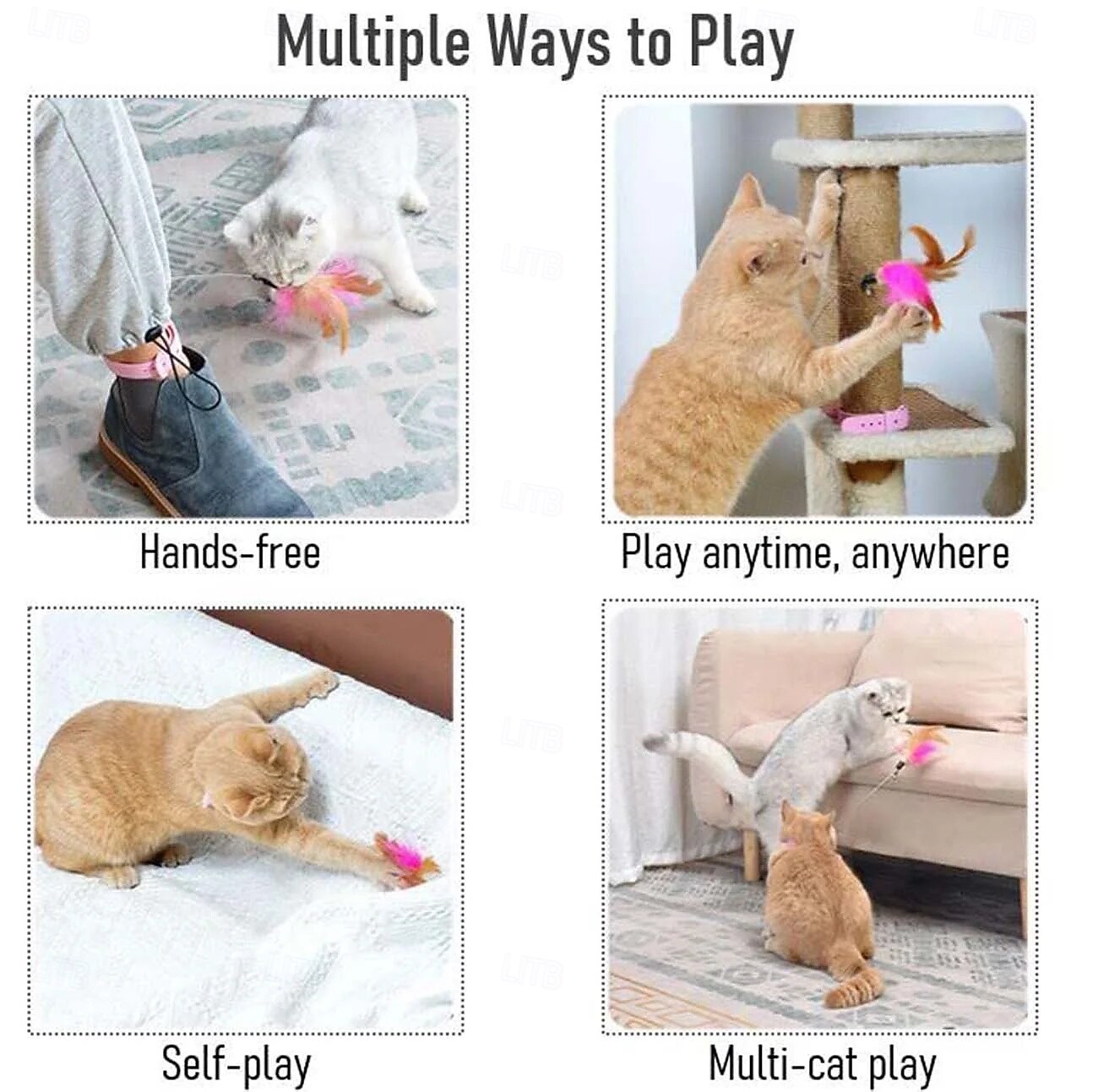 Multiple Ways to Play

Hands-free

Play anytime, anywhere

Self-play

Multi-cat play