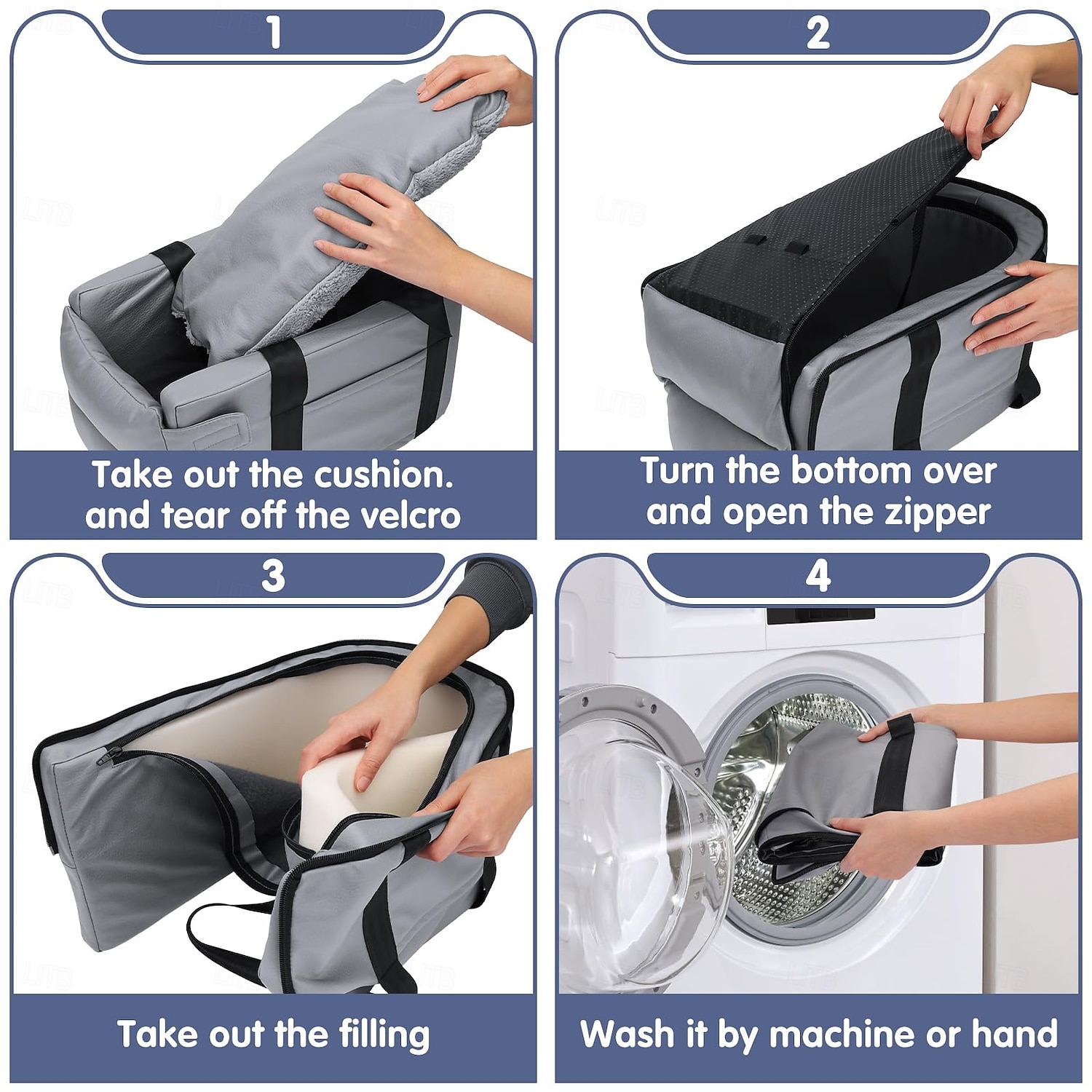 1

Take out the cushion. and tear off the velcro

2

Turn the bottom over and open the zipper

3

Take out the filling

4

Wash it by machine or hand