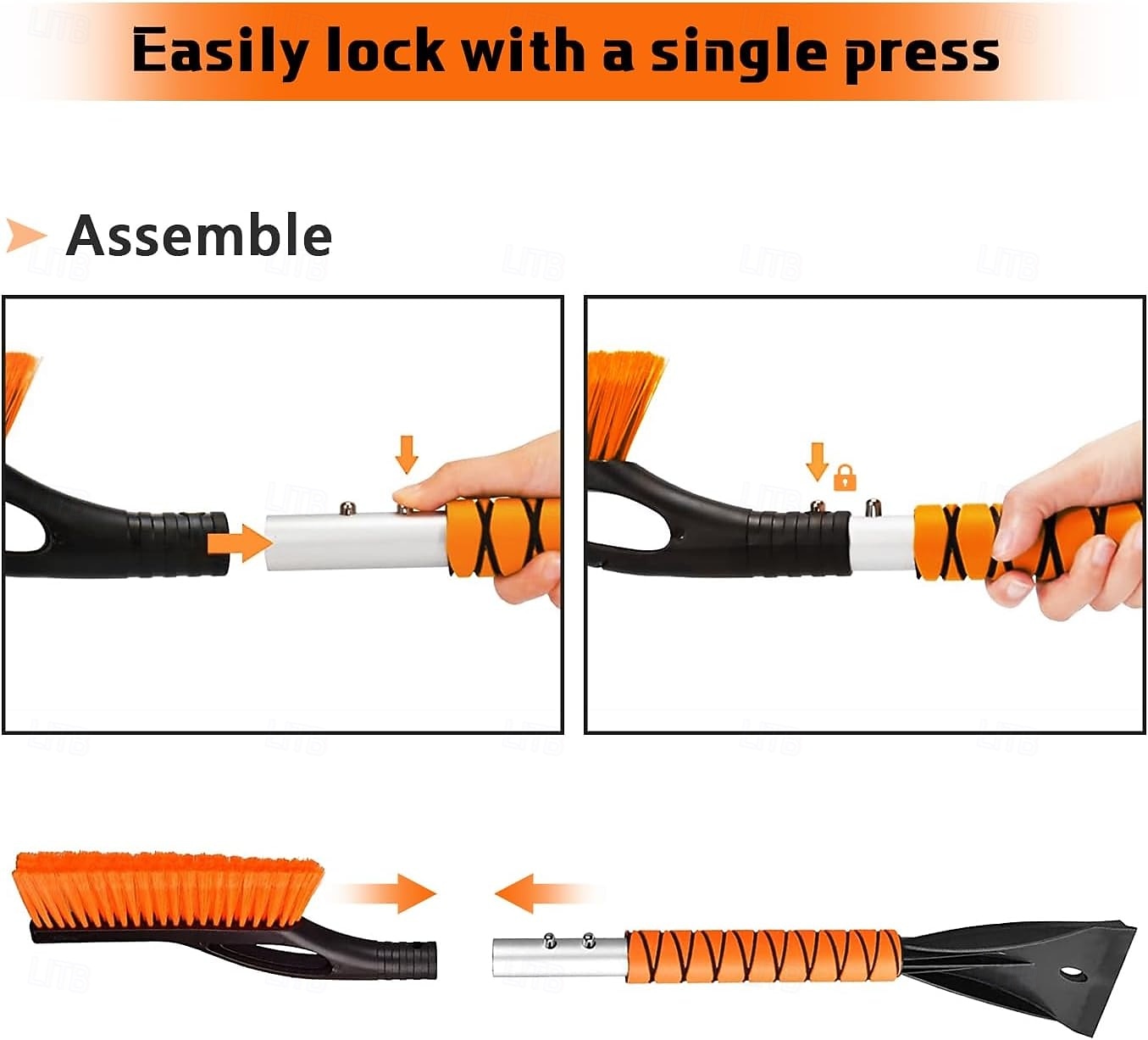 Easily lock with a single press

Assemble