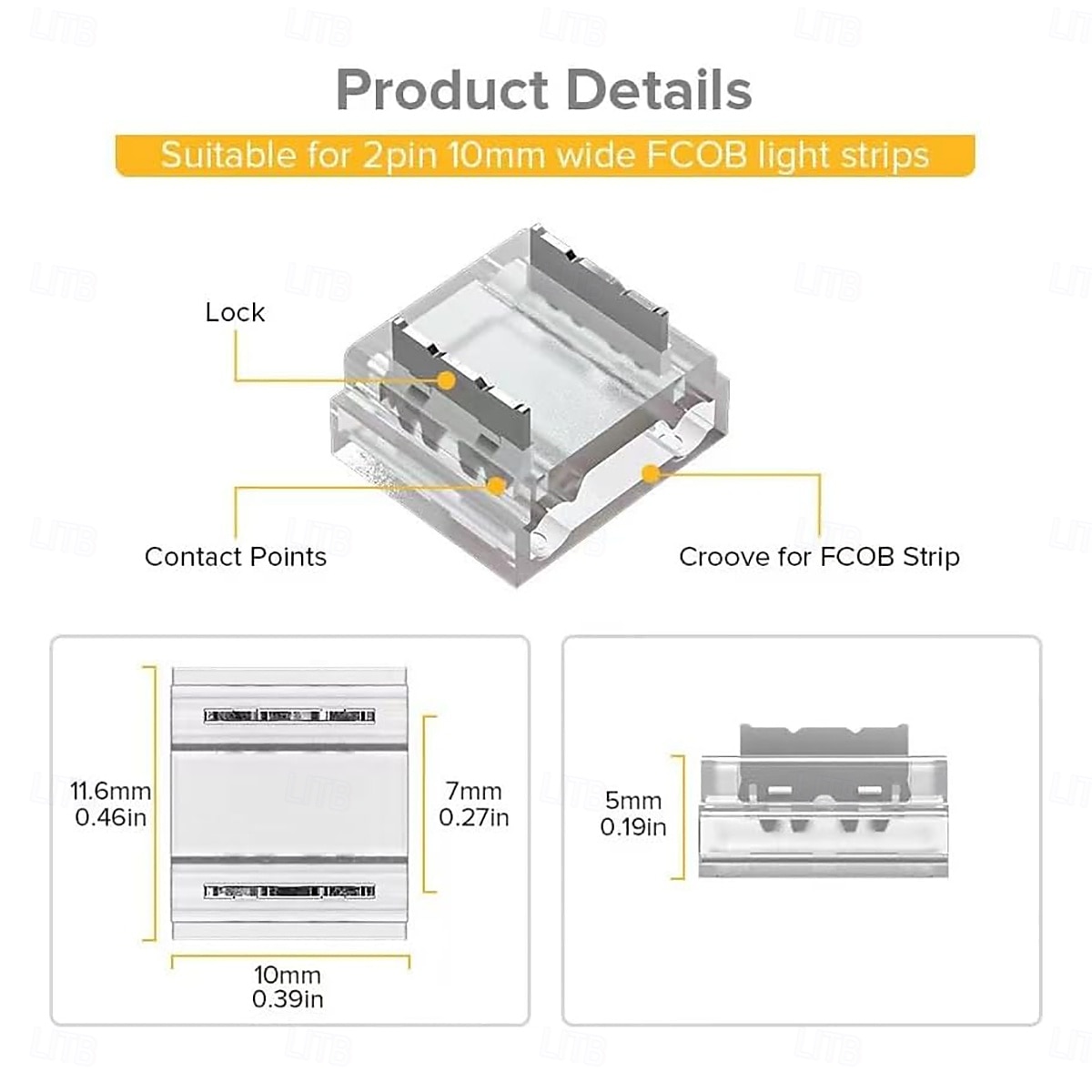 Product Details

Suitable for 2pin 10mm wide FCOB light strips

Lock

Contact Points

Croove for FCOB Strip

11.6mm
0.46in

7mm
0.27in

10mm
0.39in

5mm
0.19in