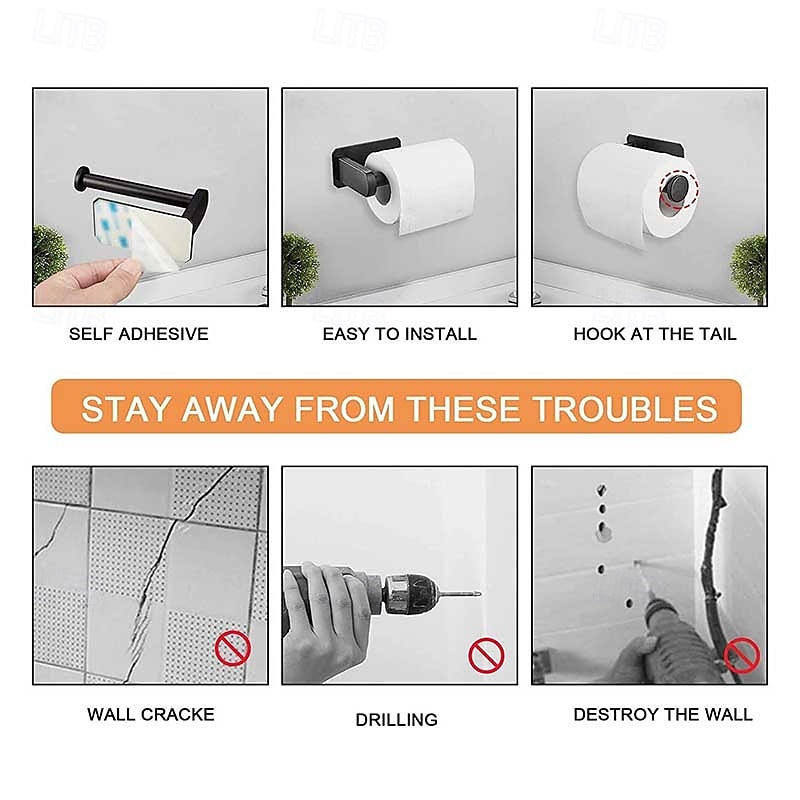 LITB LITB LITB

SELF ADHESIVE

EASY TO INSTALL

HOOK AT THE TAIL

STAY AWAY FROM THESE TROUBLES

WALL CRACKE

DRILLING

DESTROY THE WALL