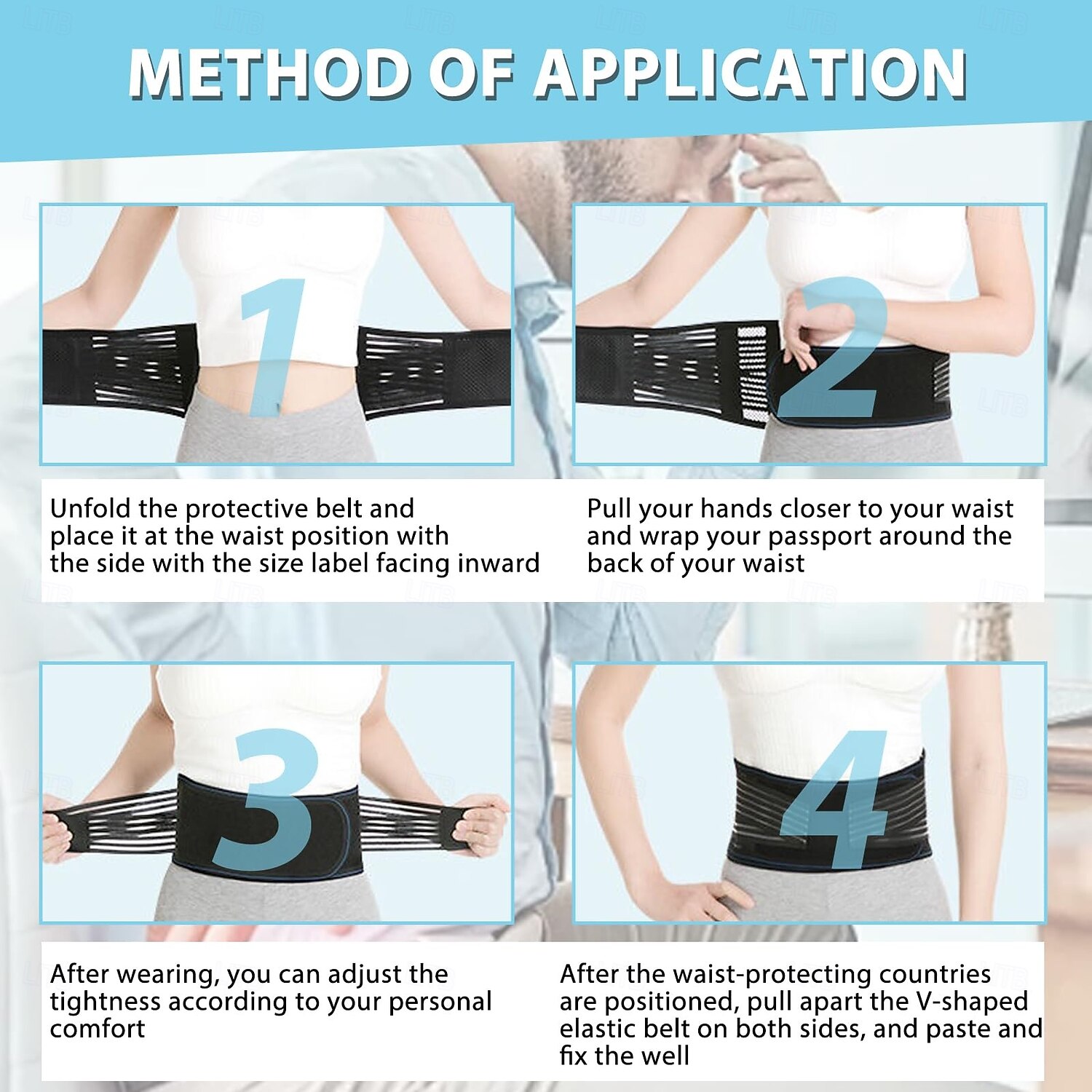 METHOD OF APPLICATION

1

2

Unfold the protective belt and place it at the waist position with the side with the size label facing inward

Pull your hands closer to your waist and wrap your passport around the back of your waist

3

4

After wearing, you can adjust the tightness according to your personal comfort

After the waist-protecting countries are positioned, pull apart the V-shaped elastic belt on both sides, and paste and fix the well