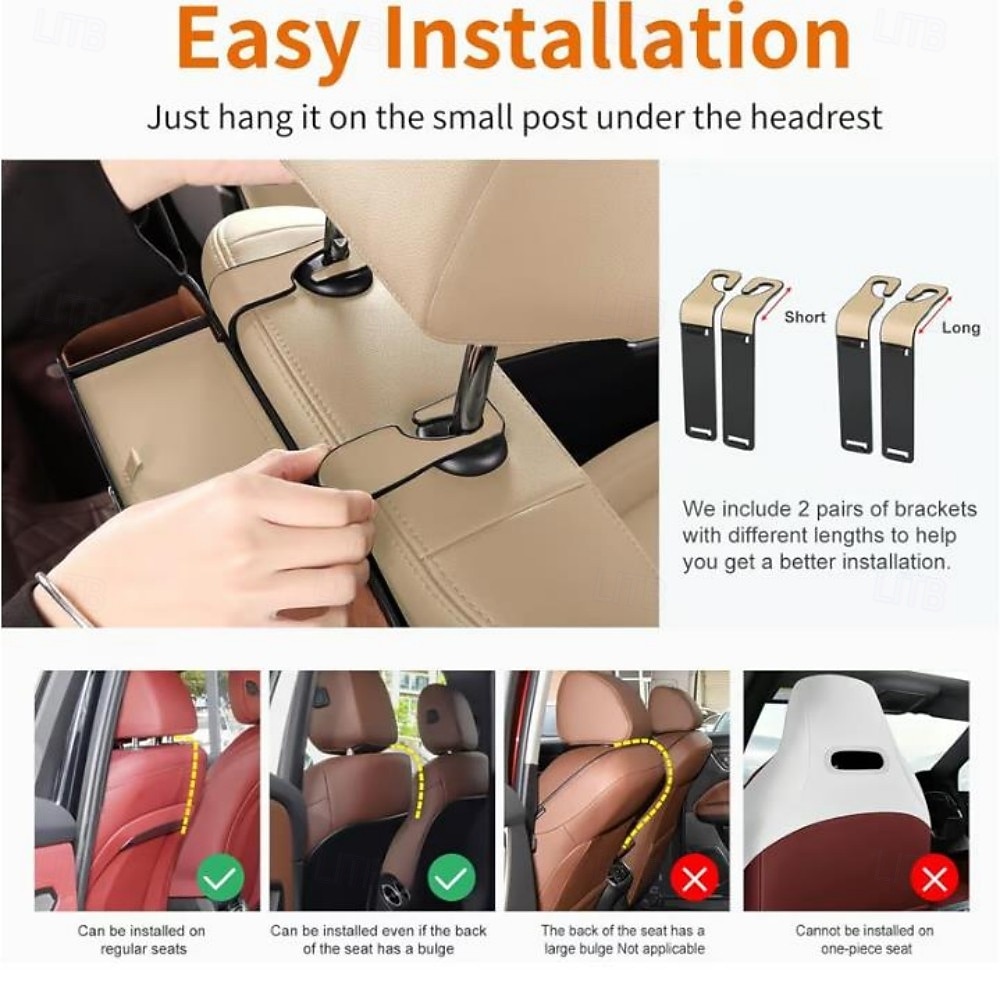 Easy Installation

Just hang it on the small post under the headrest

Short

Long

We include 2 pairs of brackets with different lengths to help you get a better installation.

Can be installed on regular seats

Can be installed even if the back of the seat has a bulge

The back of the seat has a large bulge Not applicable

Cannot be installed on one-piece seat