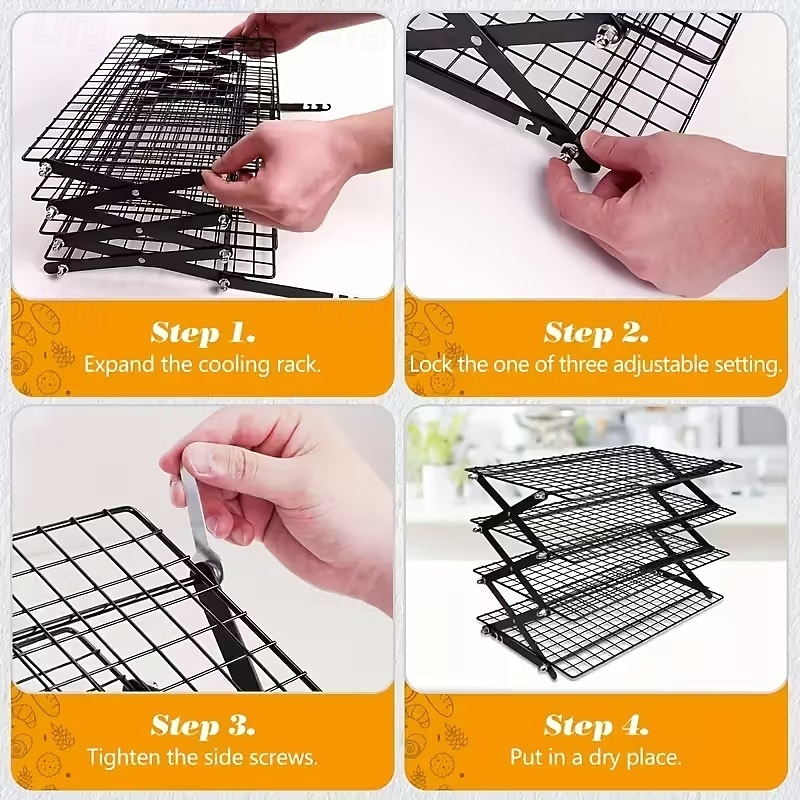 Step 1.
Expand the cooling rack.

Step 2.
Lock the one of three adjustable setting.

Step 3.
Tighten the side screws.

Step 4.
Put in a dry place.