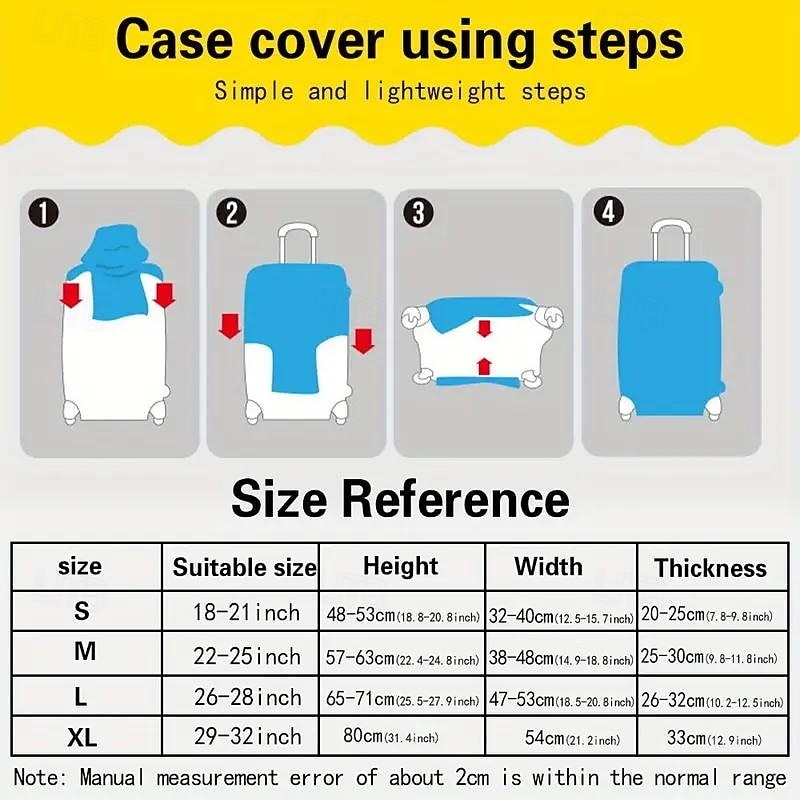 Case cover using steps

Simple and lightweight steps

1 2 3 4

Size Reference

| size | Suitable size | Height | Width | Thickness |
|---|---|---|---|---|
| S | 18-21inch | 48-53cm(18.8-20.8inch) | 32-40cm(12.5-15.7inch) | 20-25cm(7.8-9.8inch) |
| M | 22-25inch | 57-63cm(22.4-24.8inch) | 38-48cm(14.9-18.8inch) | 25-30cm(9.8-11.8inch) |
| L | 26-28inch | 65-71cm(25.5-27.9inch) | 47-53cm(18.5-20.8inch) | 26-32cm(10.2-12.5inch) |
| XL | 29-32inch | 80cm(31.4inch) | 54cm(21.2inch) | 33cm(12.9inch) |

Note: Manual measurement error of about 2cm is within the normal range