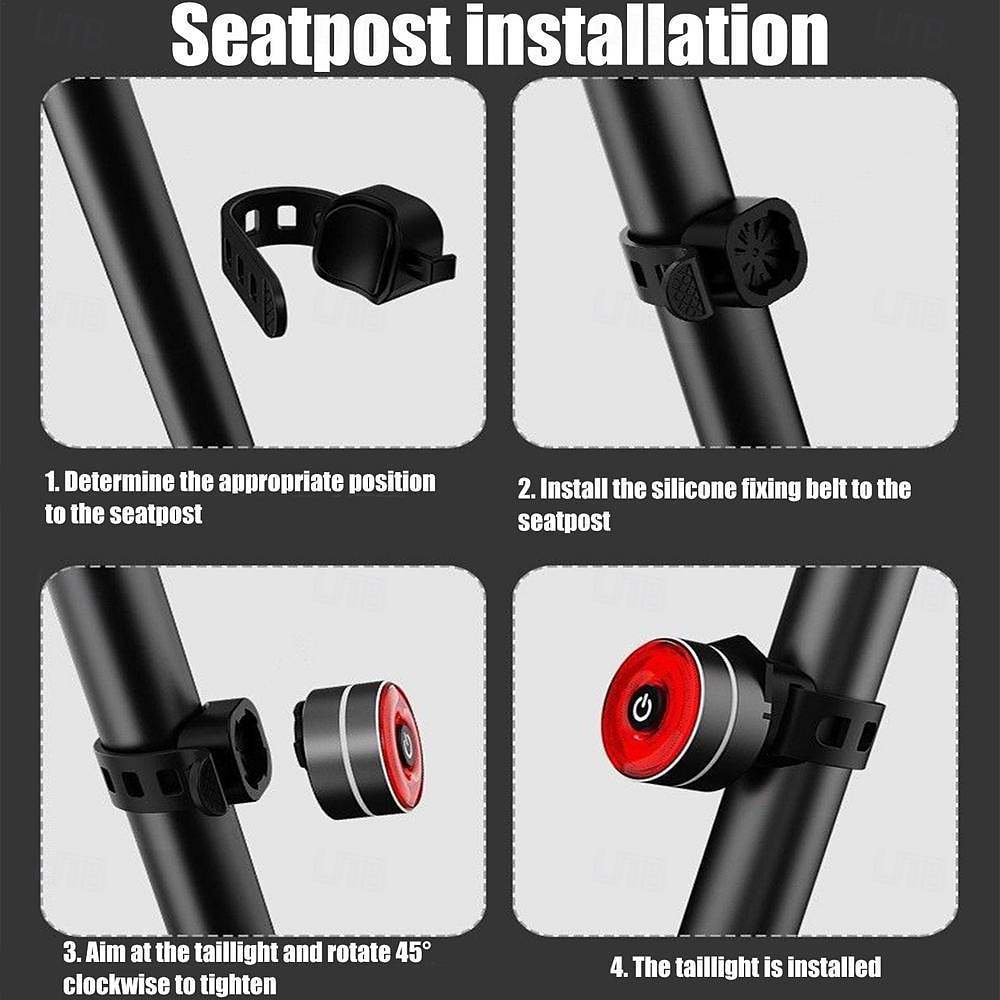 Seatpost installation

1. Determine the appropriate position to the seatpost

2. Install the silicone fixing belt to the seatpost

3. Aim at the taillight and rotate 45° clockwise to tighten

4. The taillight is installed