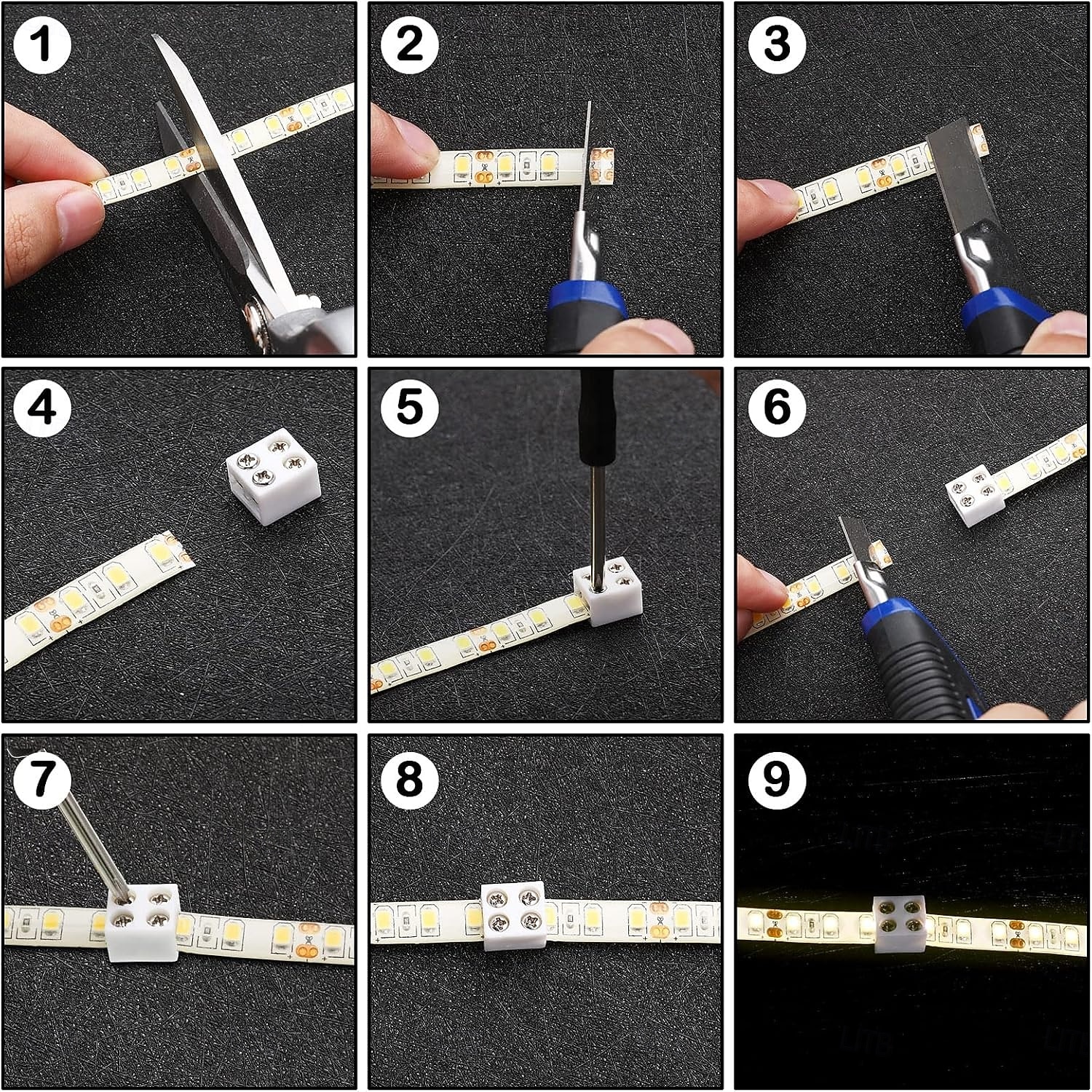 1
2
3
4
5
6
7
8
9