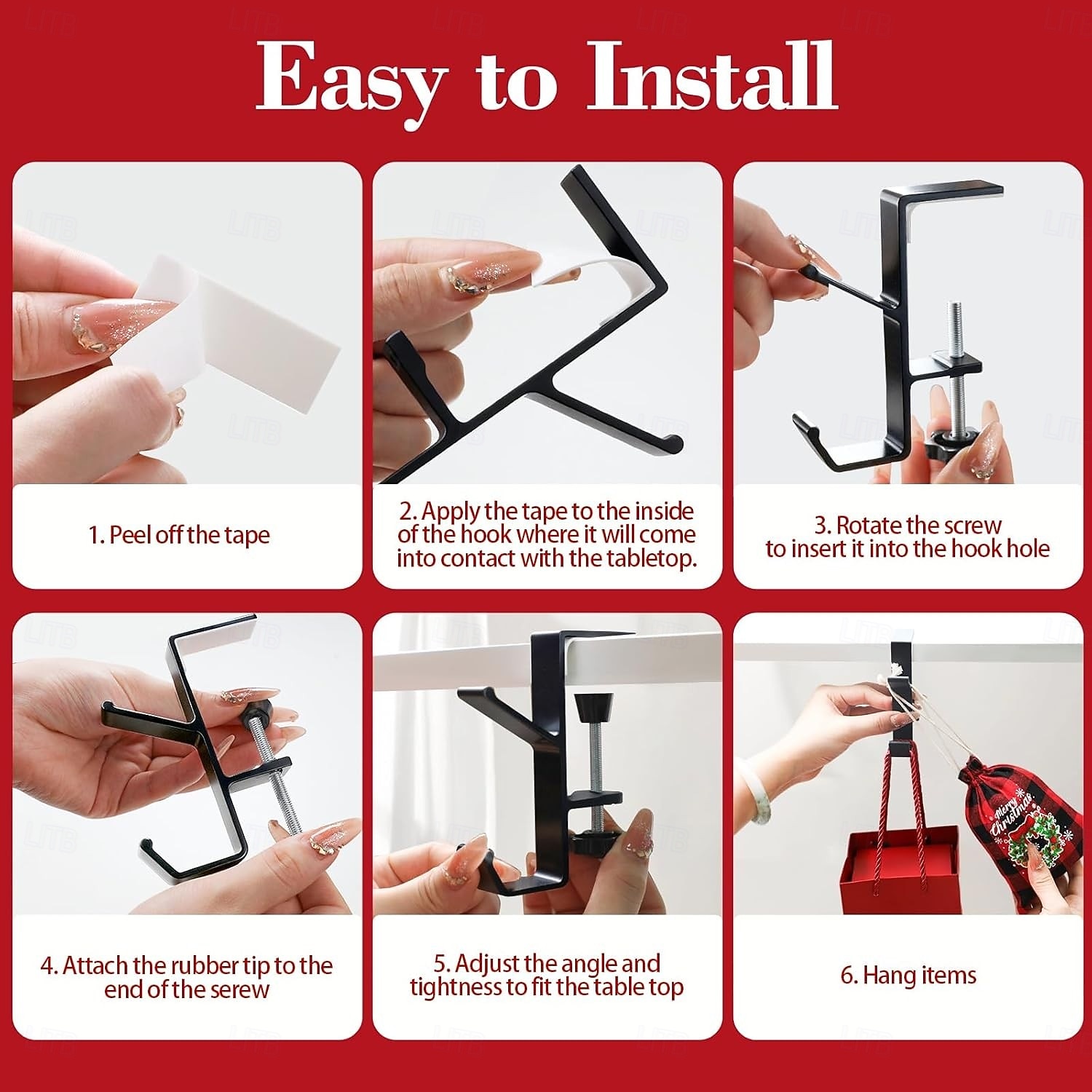 Easy to Install

1. Peel off the tape

2. Apply the tape to the inside of the hook where it will come into contact with the tabletop.

3. Rotate the screw to insert it into the hook hole

4. Attach the rubber tip to the end of the serew

5. Adjust the angle and tightness to fit the table top

6. Hang items

Merry Christmas