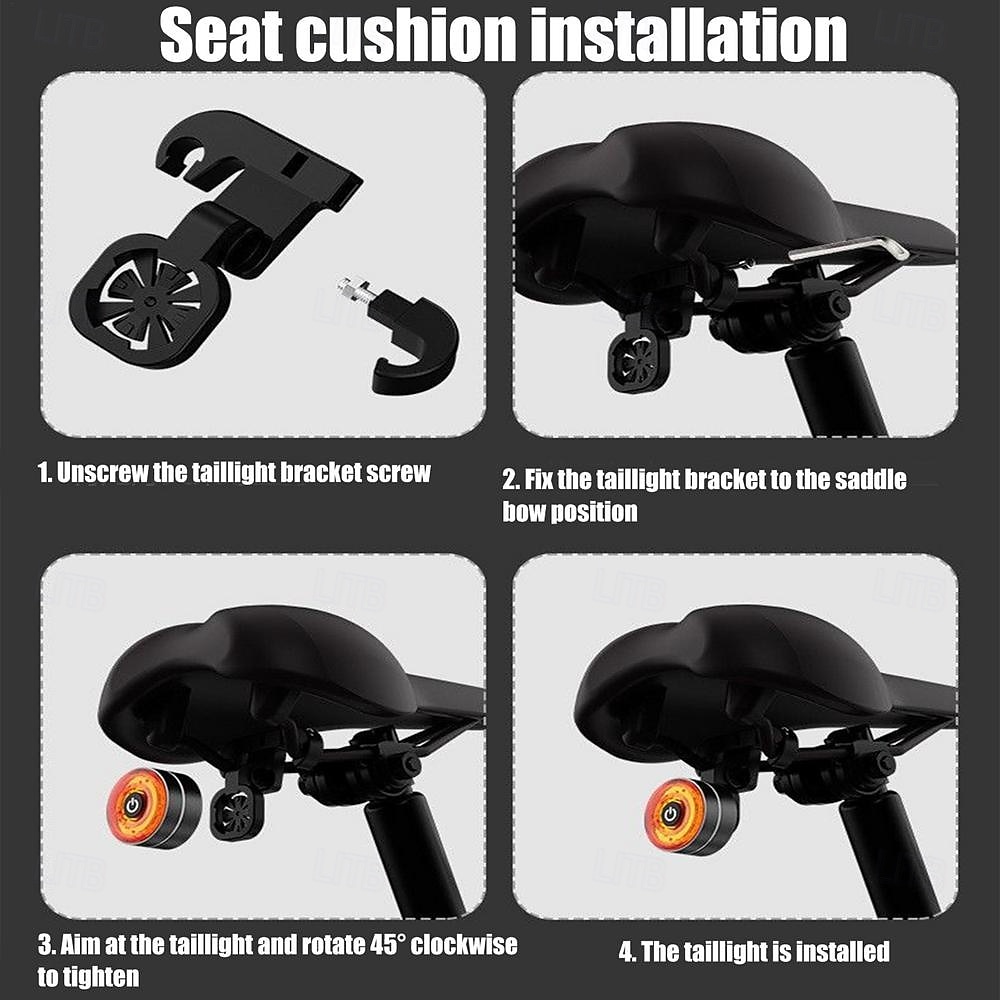 Seat cushion installation

1. Unscrew the taillight bracket screw

2. Fix the taillight bracket to the saddle bow position

3. Aim at the taillight and rotate 45° clockwise to tighten

4. The taillight is installed