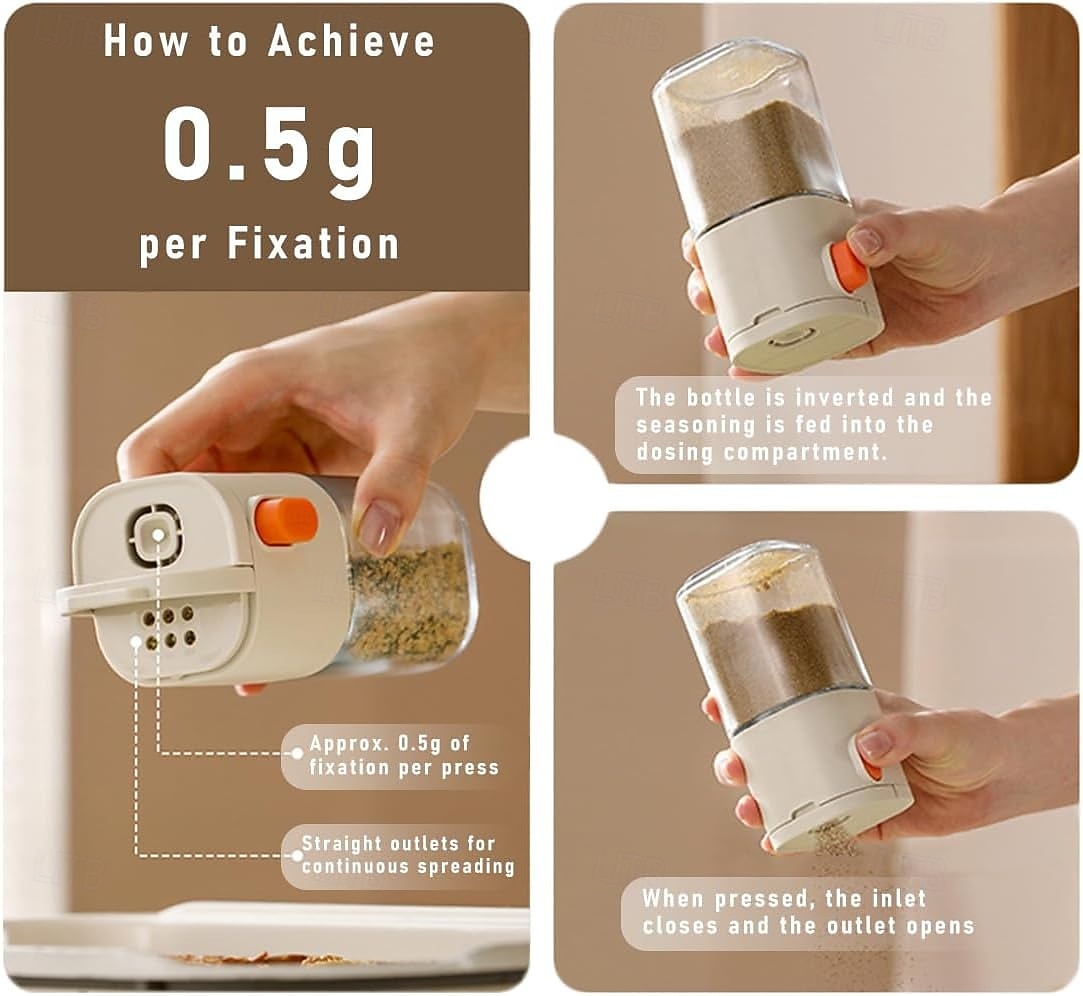 How to Achieve
0.5g
per Fixation

Approx. 0.5g of fixation per press

Straight outlets for continuous spreading

The bottle is inverted and the seasoning is fed into the dosing compartment.

When pressed, the inlet closes and the outlet opens