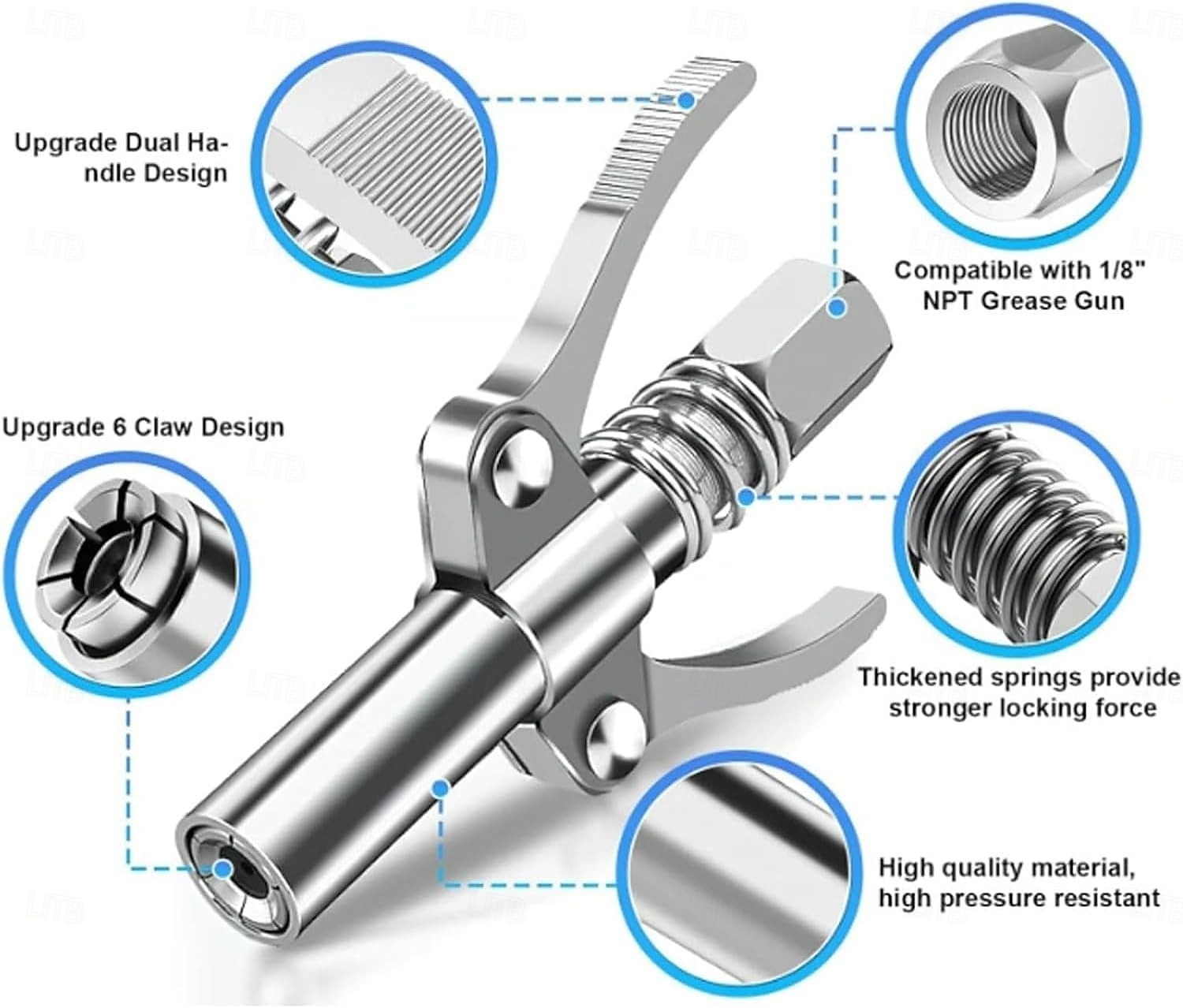 Upgrade Dual Handle Design

Compatible with 1/8" NPT Grease Gun

Upgrade 6 Claw Design

Thickened springs provide stronger locking force

High quality material, high pressure resistant