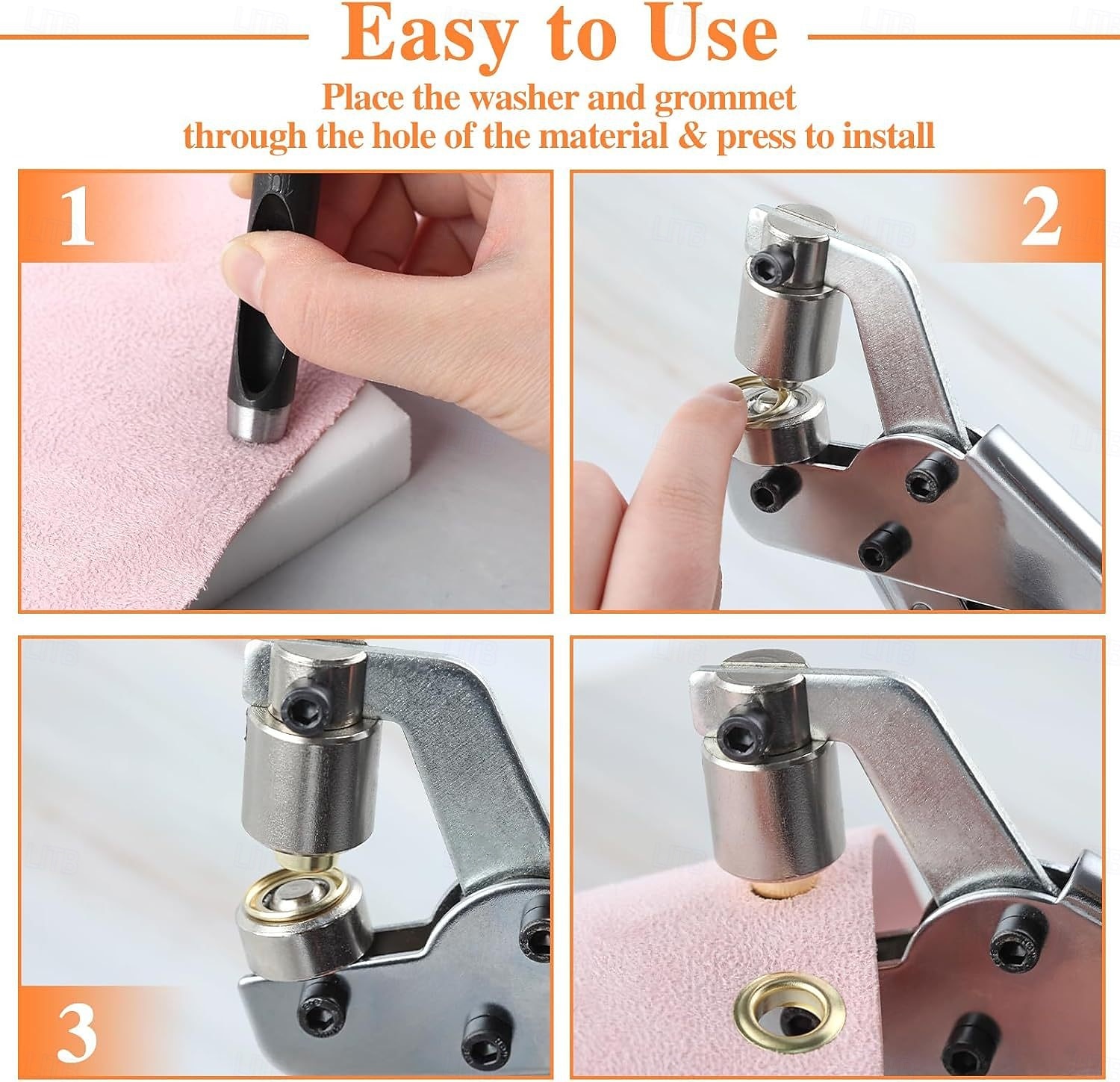 Easy to Use

Place the washer and grommet through the hole of the material & press to install

1

2

3