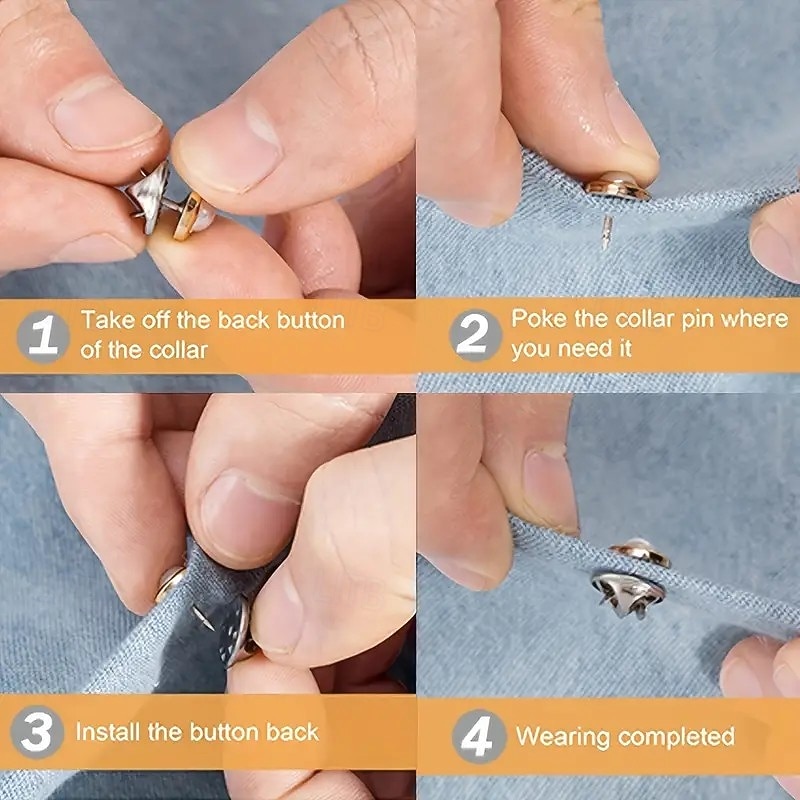 1 Take off the back button of the collar

2 Poke the collar pin where you need it

3 Install the button back

4 Wearing completed