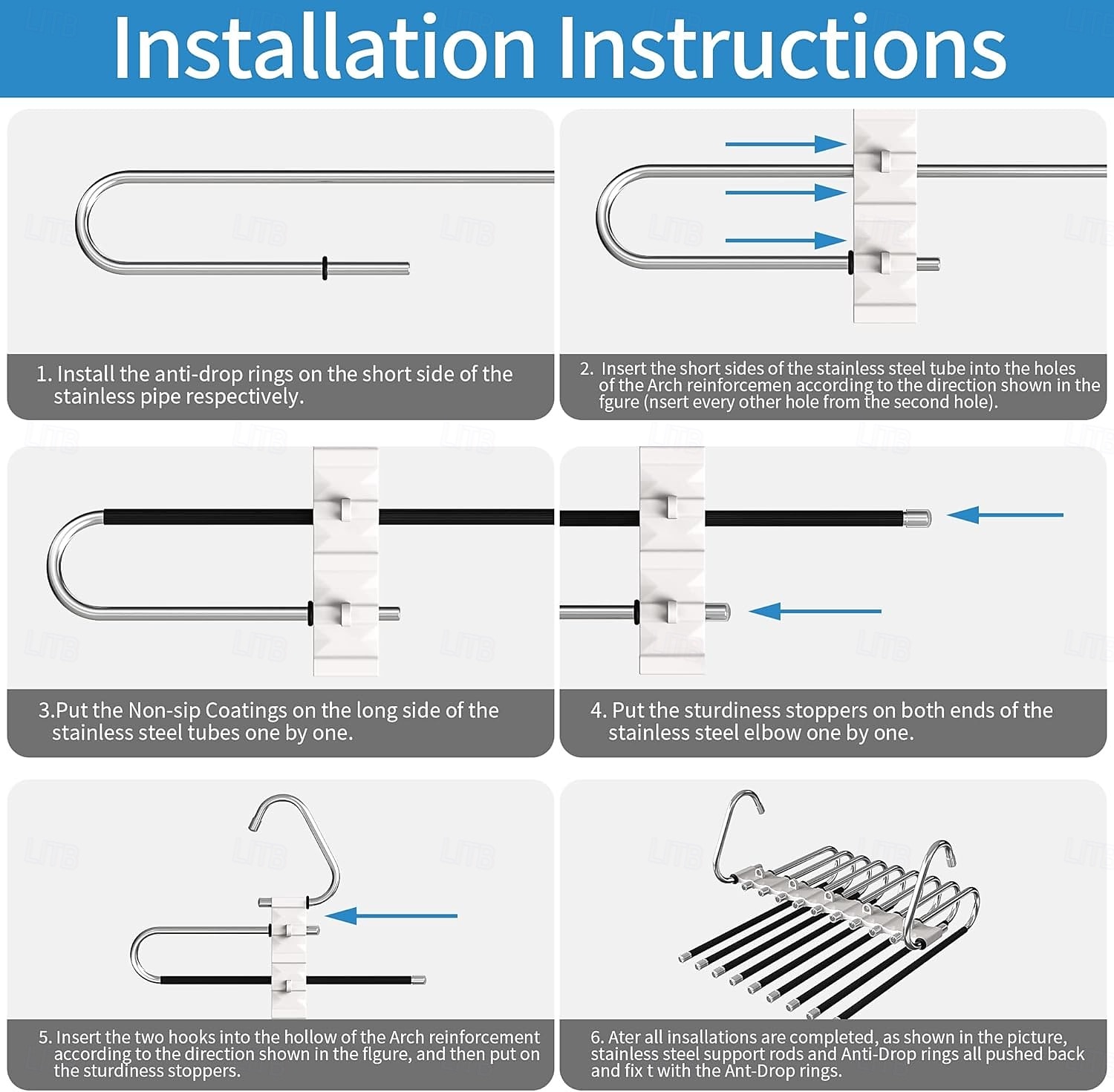 Installation Instructions

1. Install the anti-drop rings on the short side of the stainless pipe respectively.

2. Insert the short sides of the stainless steel tube into the holes of the Arch reinforcemen according to the direction shown in the fgure (nsert every other hole from the second hole).

3.Put the Non-sip Coatings on the long side of the stainless steel tubes one by one.

4. Put the sturdiness stoppers on both ends of the stainless steel elbow one by one.

5. Insert the two hooks into the hollow of the Arch reinforcement according to the direction shown in the flgure, and then put on the sturdiness stoppers.

6. Ater all insallations are completed, as shown in the picture, stainless steel support rods and Anti-Drop rings all pushed back and fix t with the Ant-Drop rings.