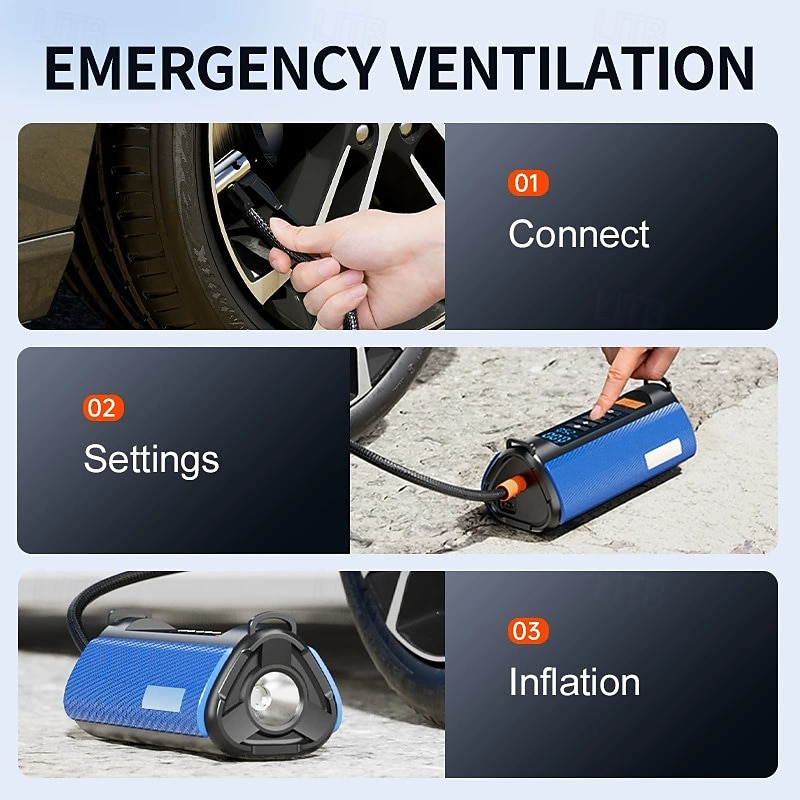 EMERGENCY VENTILATION

01
Connect

02
Settings

03
Inflation