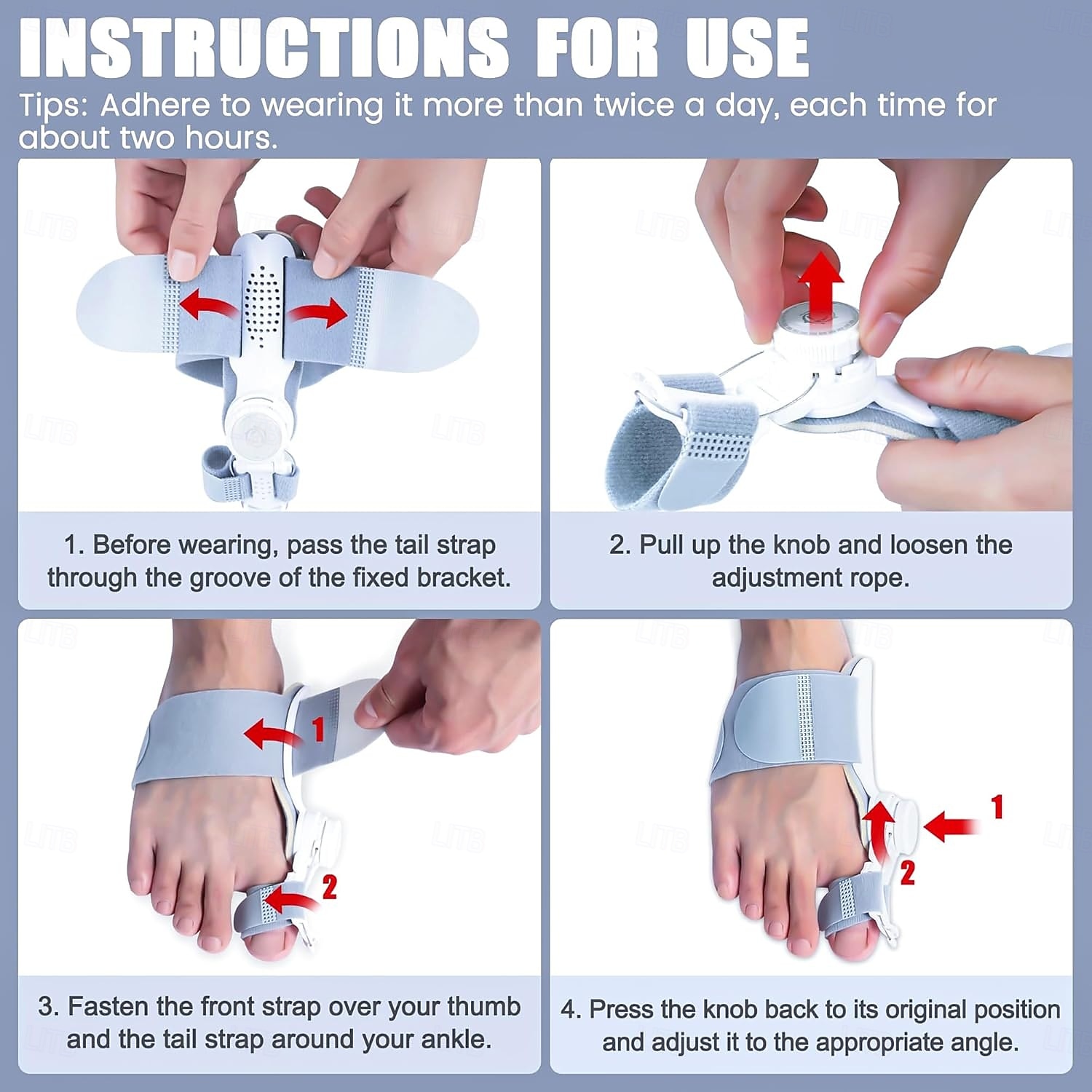 INSTRUCTIONS FOR USE

Tips: Adhere to wearing it more than twice a day, each time for about two hours.

1. Before wearing, pass the tail strap through the groove of the fixed bracket.

2. Pull up the knob and loosen the adjustment rope.

1

2

3. Fasten the front strap over your thumb and the tail strap around your ankle.

1

2

4. Press the knob back to its original position and adjust it to the appropriate angle.