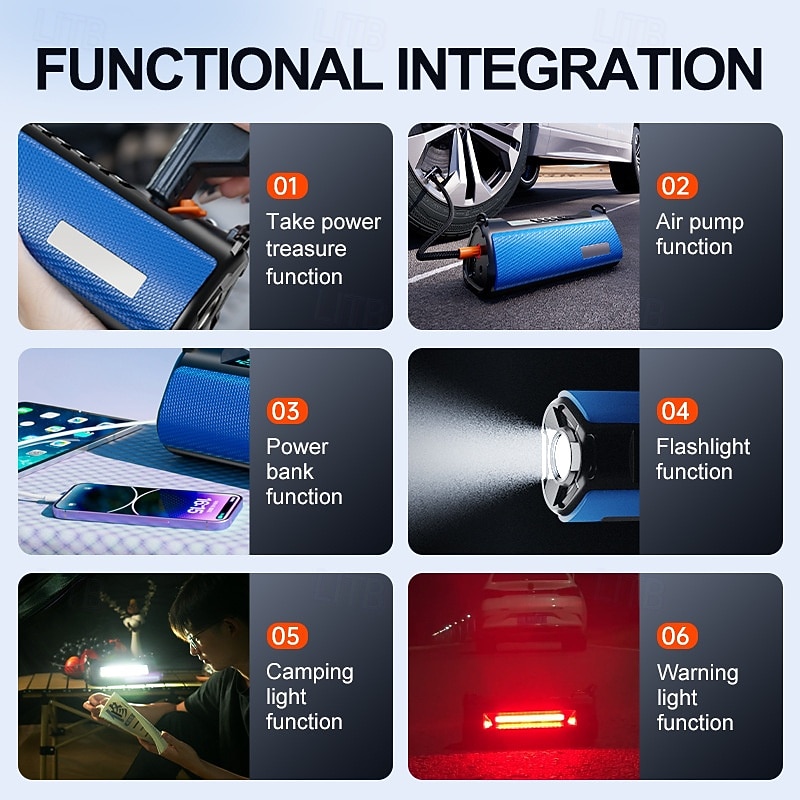 FUNCTIONAL INTEGRATION

01
Take power treasure function

02
Air pump function

03
Power bank function

04
Flashlight function

05
Camping light function

06
Warning light function