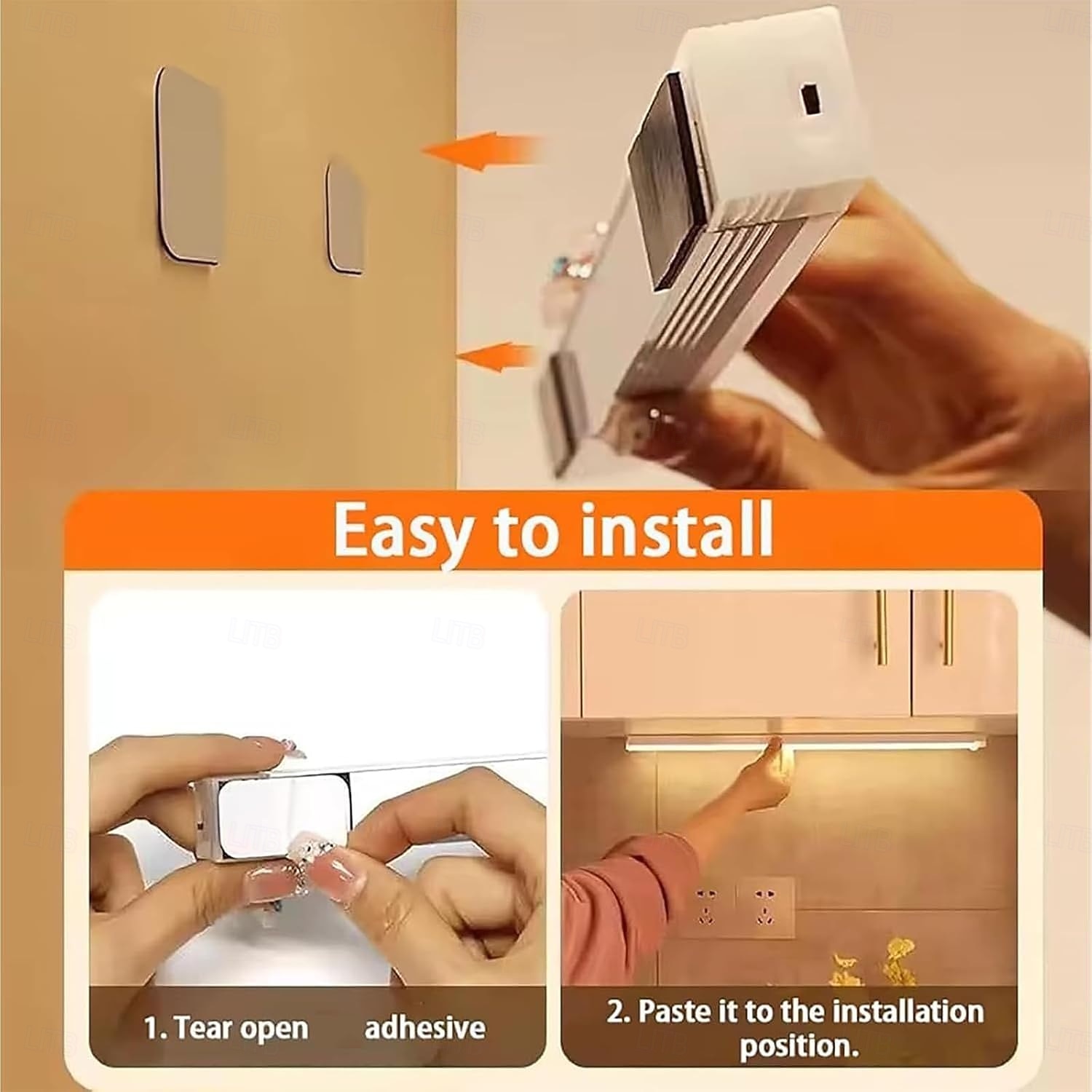 Easy to install

1. Tear open adhesive

2. Paste it to the installation position.