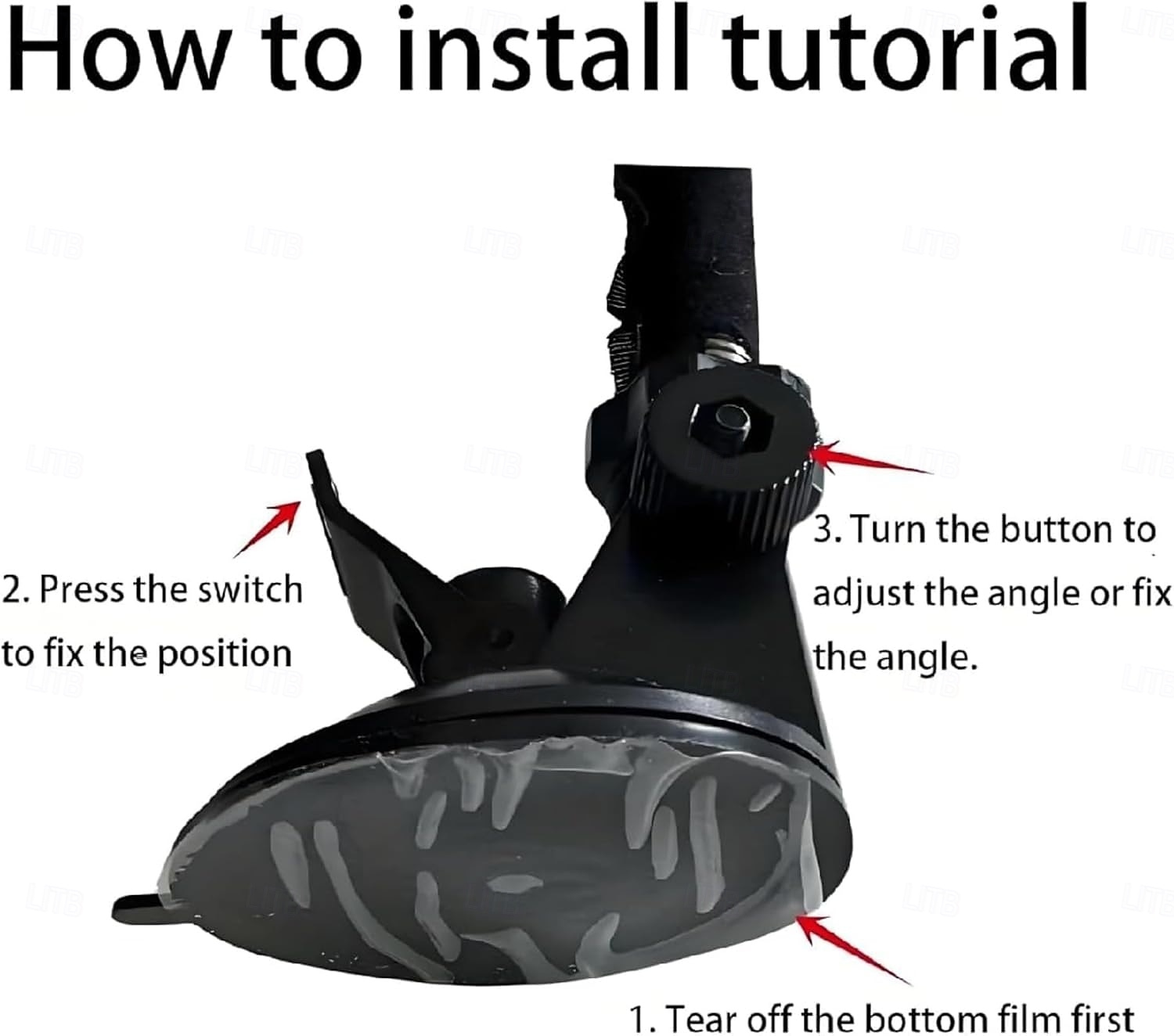 How to install tutorial

2. Press the switch to fix the position

3. Turn the button to adjust the angle or fix the angle.

1. Tear off the bottom film first