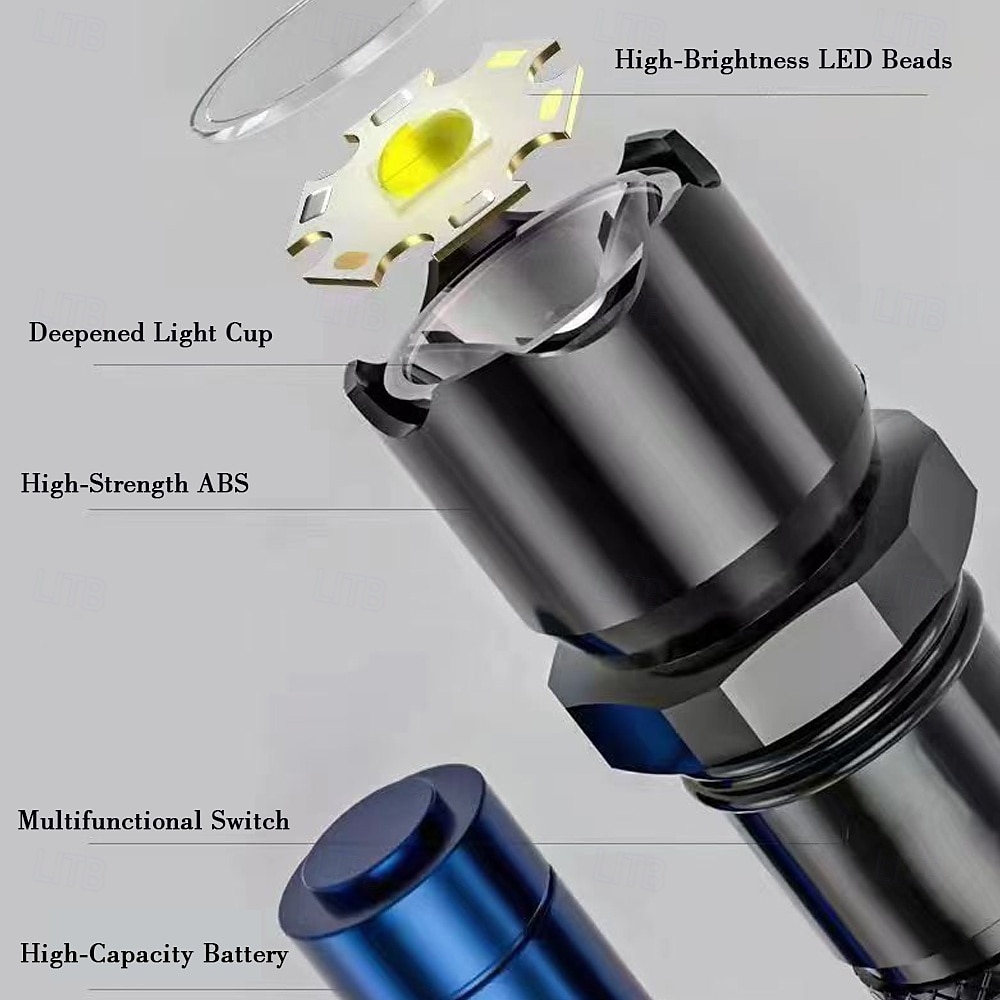 High-Brightness LED Beads

Deepened Light Cup

High-Strength ABS

Multifunctional Switch

High-Capacity Battery