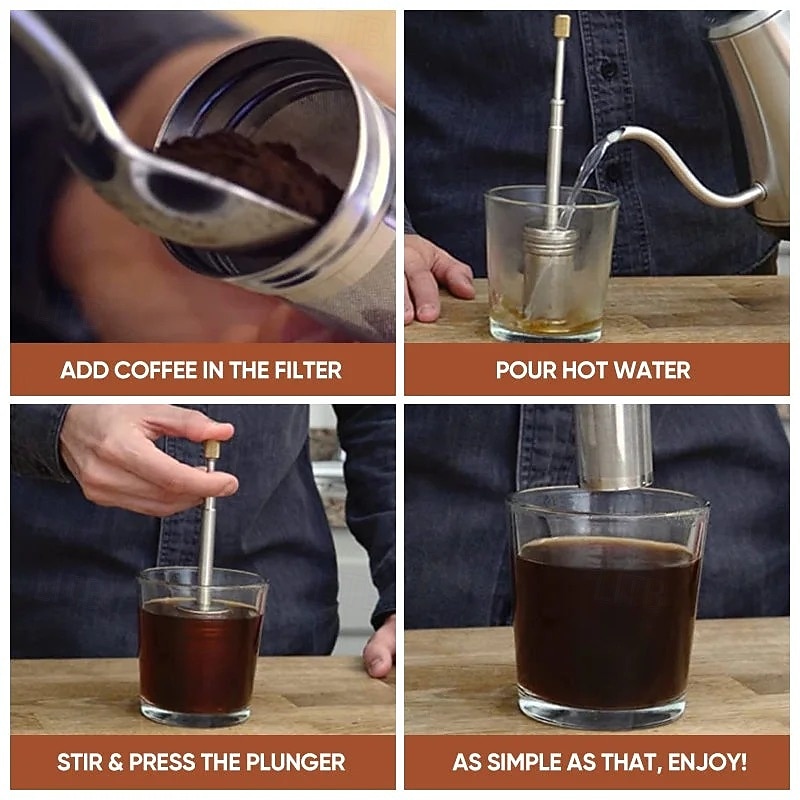 ADD COFFEE IN THE FILTER

POUR HOT WATER

STIR & PRESS THE PLUNGER

AS SIMPLE AS THAT, ENJOY!