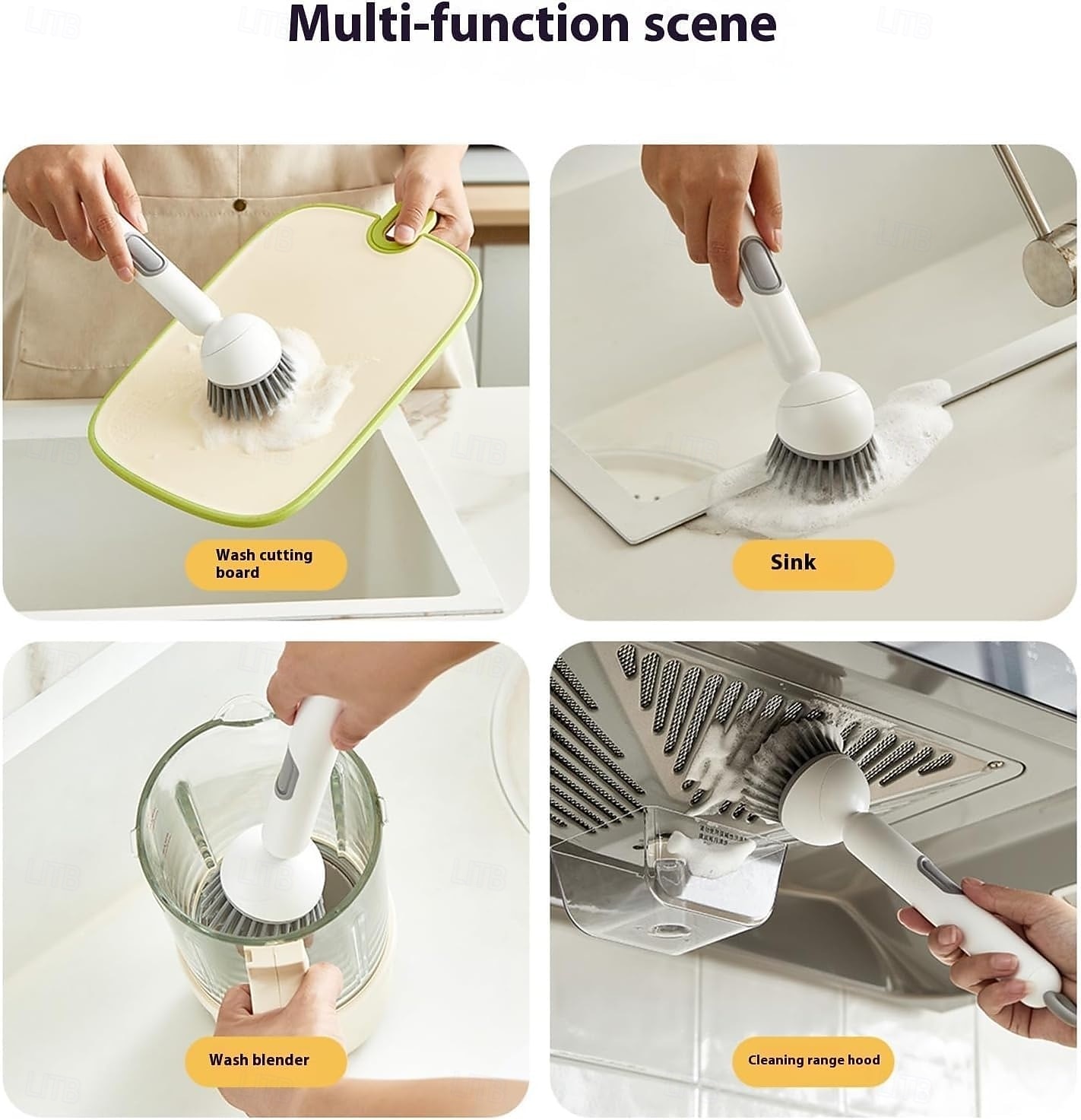 Multi-function scene

Wash cutting board

Sink

Wash blender

Cleaning range hood