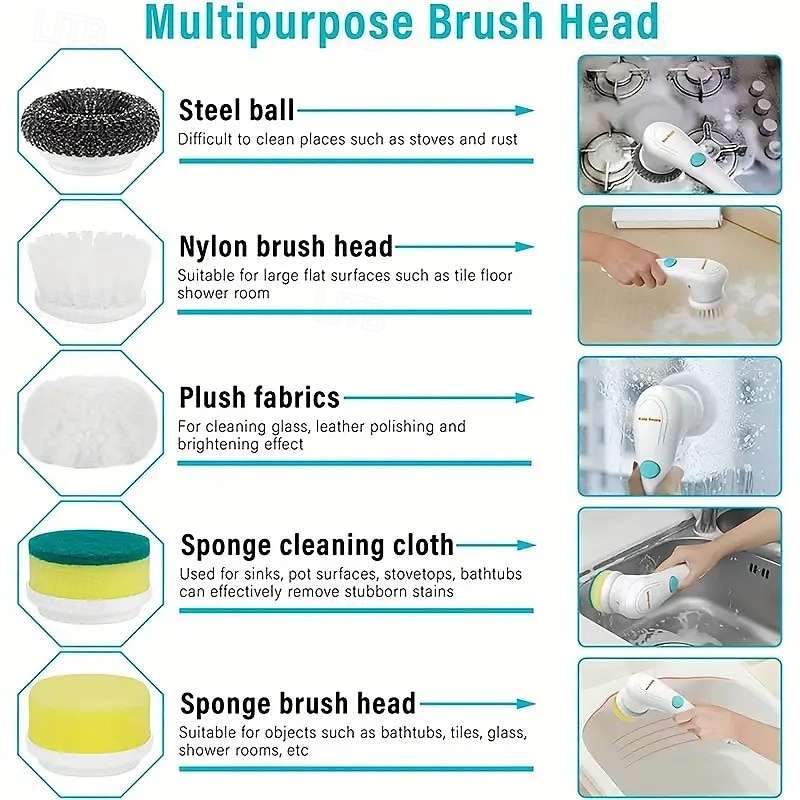 Multipurpose Brush Head

Steel ball
Difficult to clean places such as stoves and rust

Nylon brush head
Suitable for large flat surfaces such as tile floor shower room

Plush fabrics
For cleaning glass, leather polishing and brightening effect

Sponge cleaning cloth
Used for sinks, pot surfaces, stovetops, bathtubs can effectively remove stubborn stains

Sponge brush head
Suitable for objects such as bathtubs, tiles, glass, shower rooms, etc