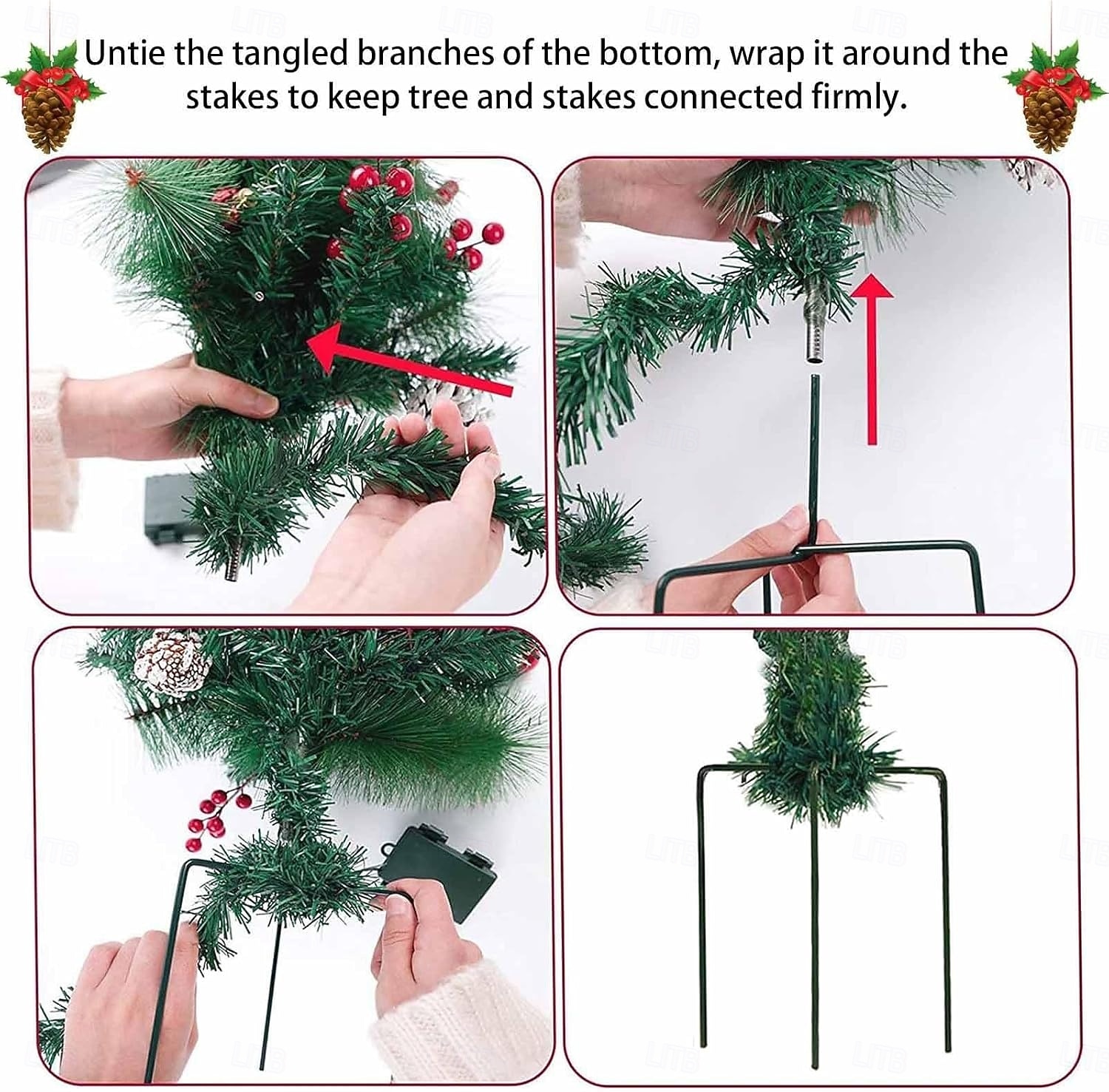 Untie the tangled branches of the bottom, wrap it around the stakes to keep tree and stakes connected firmly.