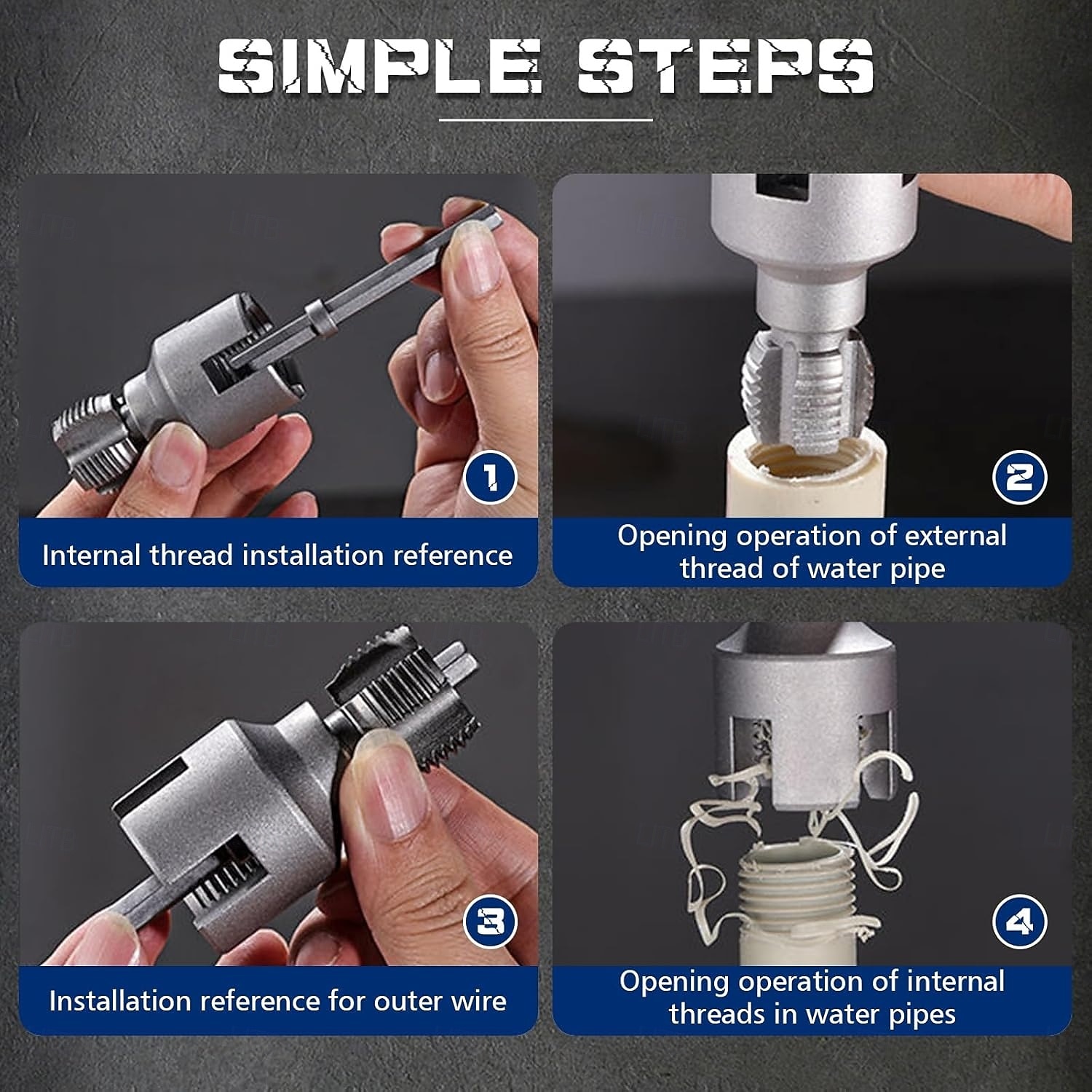 SIMPLE STEPS

1

Internal thread installation reference

2

Opening operation of external thread of water pipe

3

Installation reference for outer wire

4

Opening operation of internal threads in water pipes