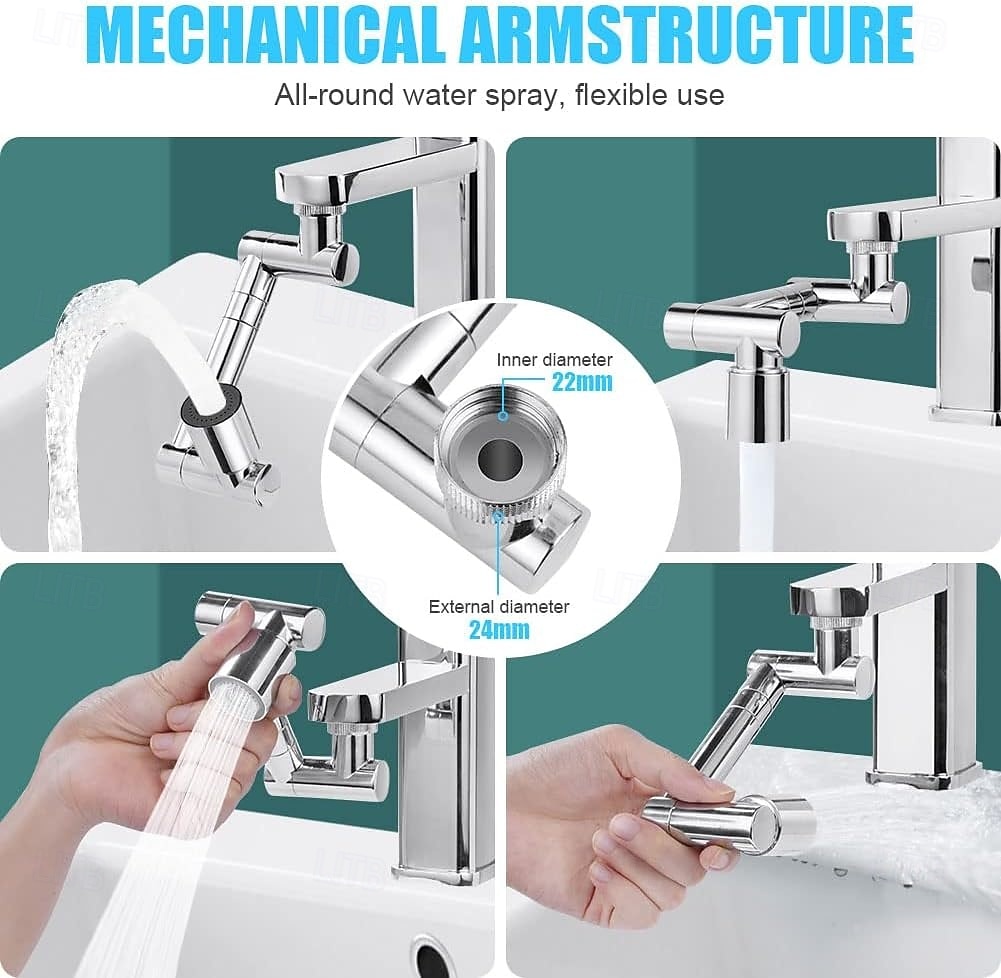 MECHANICAL ARMSTRUCTURE

All-round water spray, flexible use

Inner diameter
22mm

External diameter
24mm