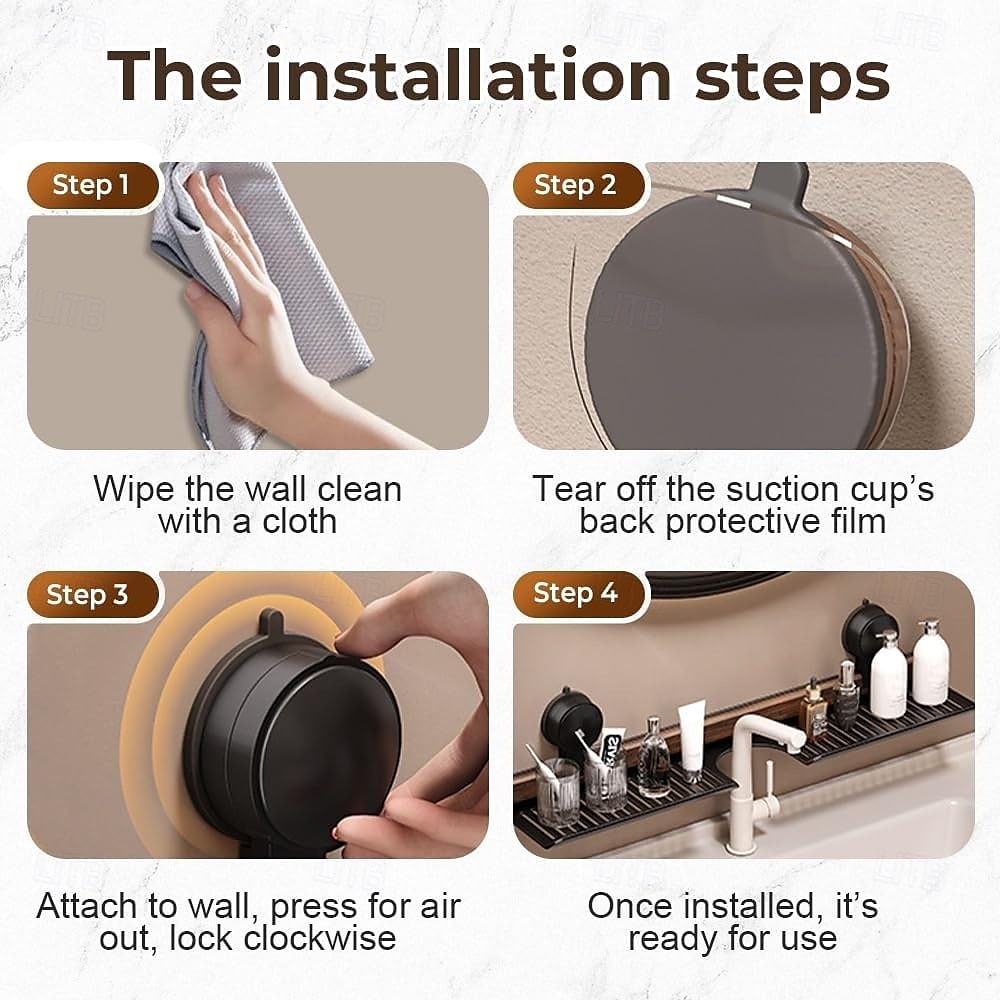 The installation steps

Step 1

Wipe the wall clean with a cloth

Step 2

Tear off the suction cup's back protective film

Step 3

Attach to wall, press for air out, lock clockwise

Step 4

Once installed, it's ready for use