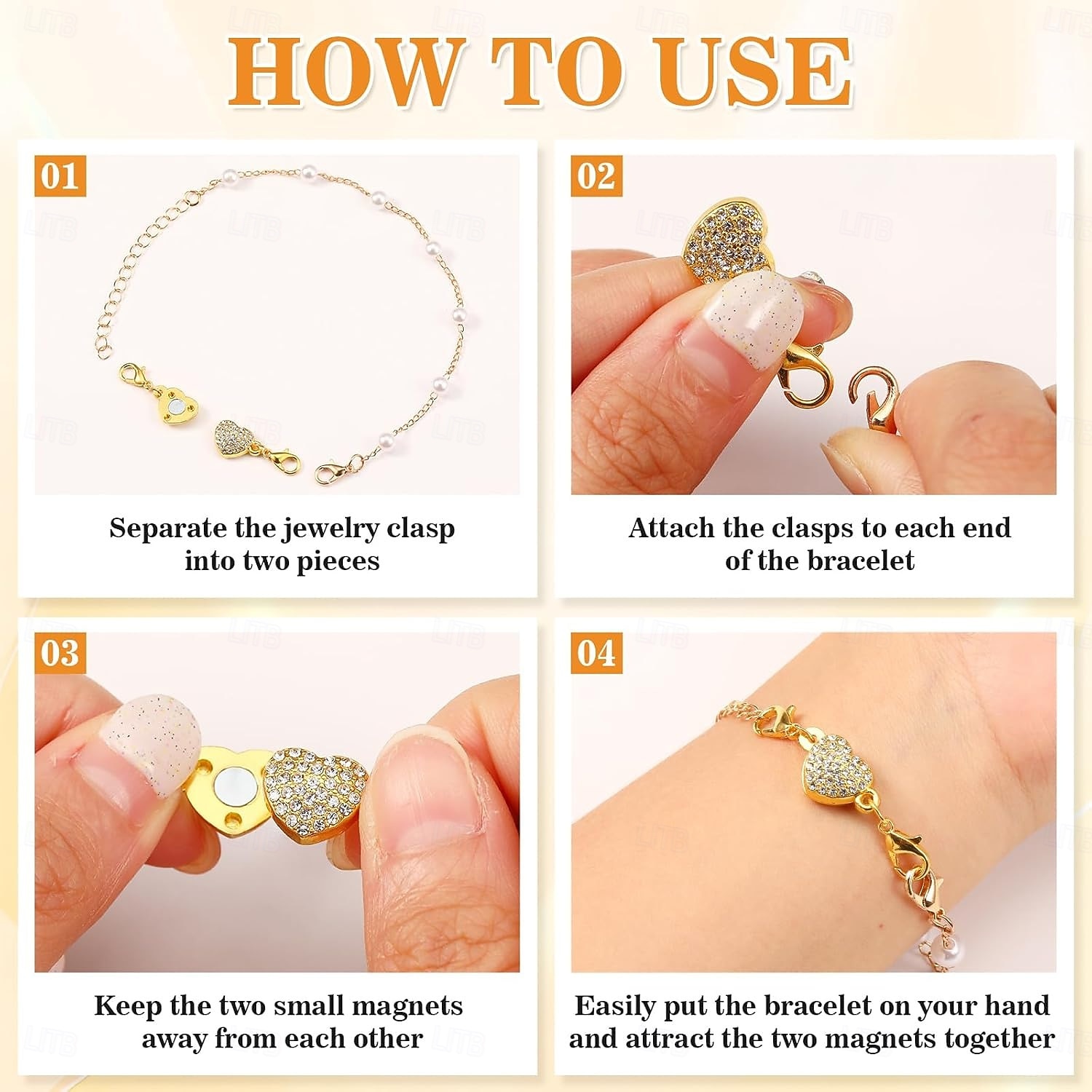 HOW TO USE

01

Separate the jewelry clasp into two pieces

02

Attach the clasps to each end of the bracelet

03

Keep the two small magnets away from each other

04

Easily put the bracelet on your hand and attract the two magnets together