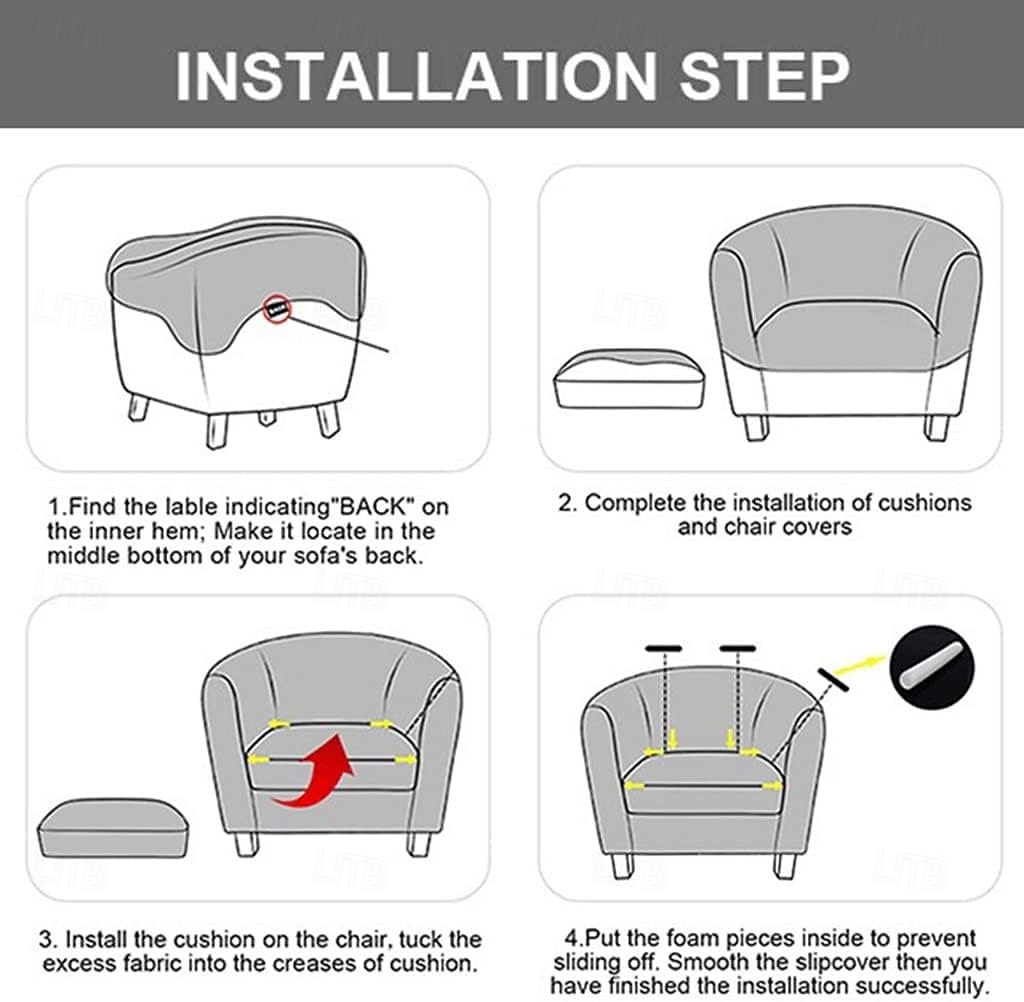 INSTALLATION STEP

1.Find the lable indicating"BACK" on the inner hem; Make it locate in the middle bottom of your sofa's back.

2. Complete the installation of cushions and chair covers

3. Install the cushion on the chair, tuck the excess fabric into the creases of cushion.

4.Put the foam pieces inside to prevent sliding off. Smooth the slipcover then you have finished the installation successfully.