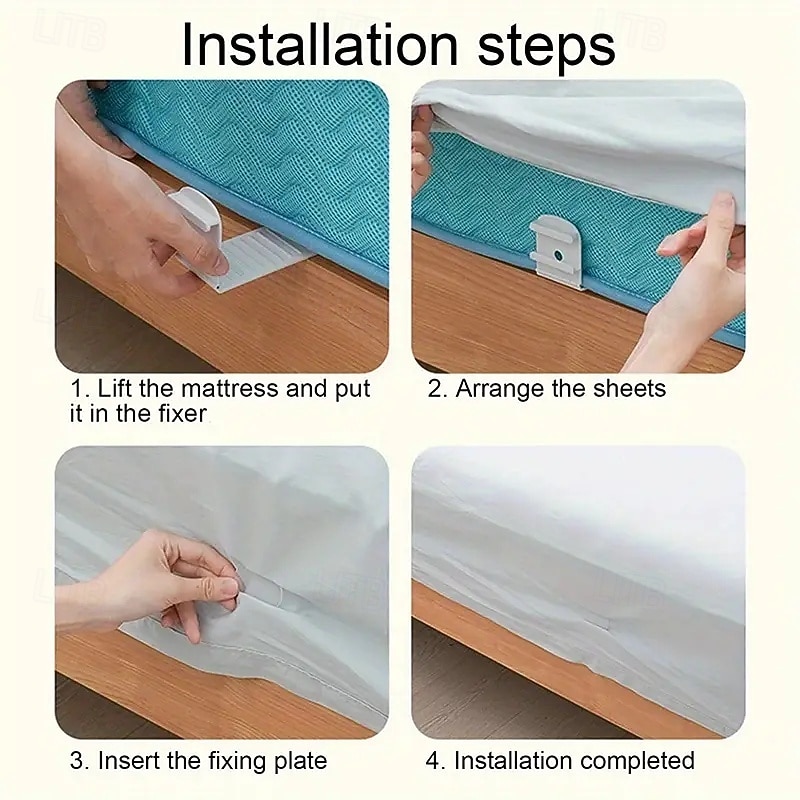 Installation steps

1. Lift the mattress and put it in the fixer

2. Arrange the sheets

3. Insert the fixing plate

4. Installation completed