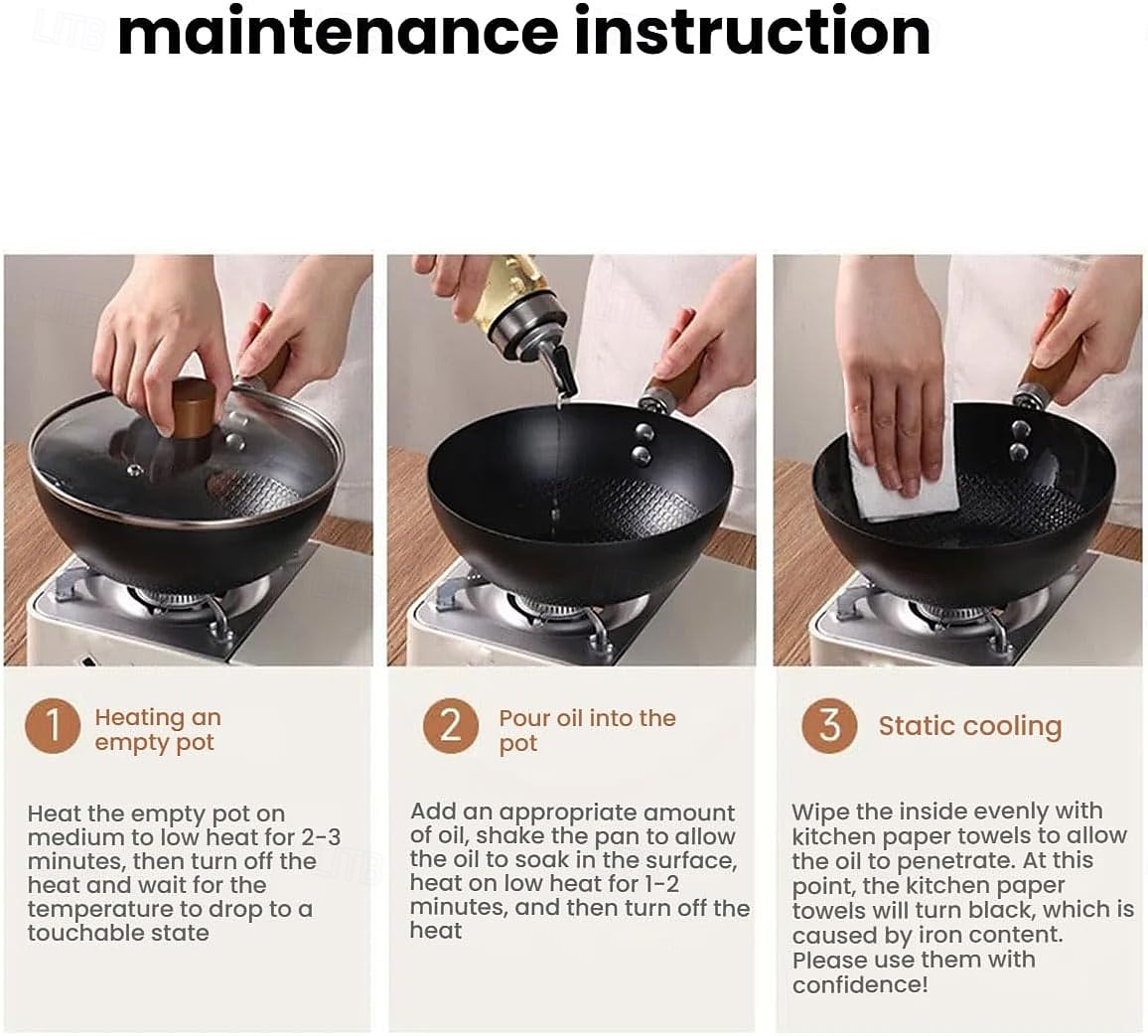 maintenance instruction

1 Heating an empty pot

Heat the empty pot on medium to low heat for 2-3 minutes, then turn off the heat and wait for the temperature to drop to a touchable state

2 Pour oil into the pot

Add an appropriate amount of oil, shake the pan to allow the oil to soak in the surface, heat on low heat for 1-2 minutes, and then turn off the heat

3 Static cooling

Wipe the inside evenly with kitchen paper towels to allow the oil to penetrate. At this point, the kitchen paper towels will turn black, which is caused by iron content. Please use them with confidence!