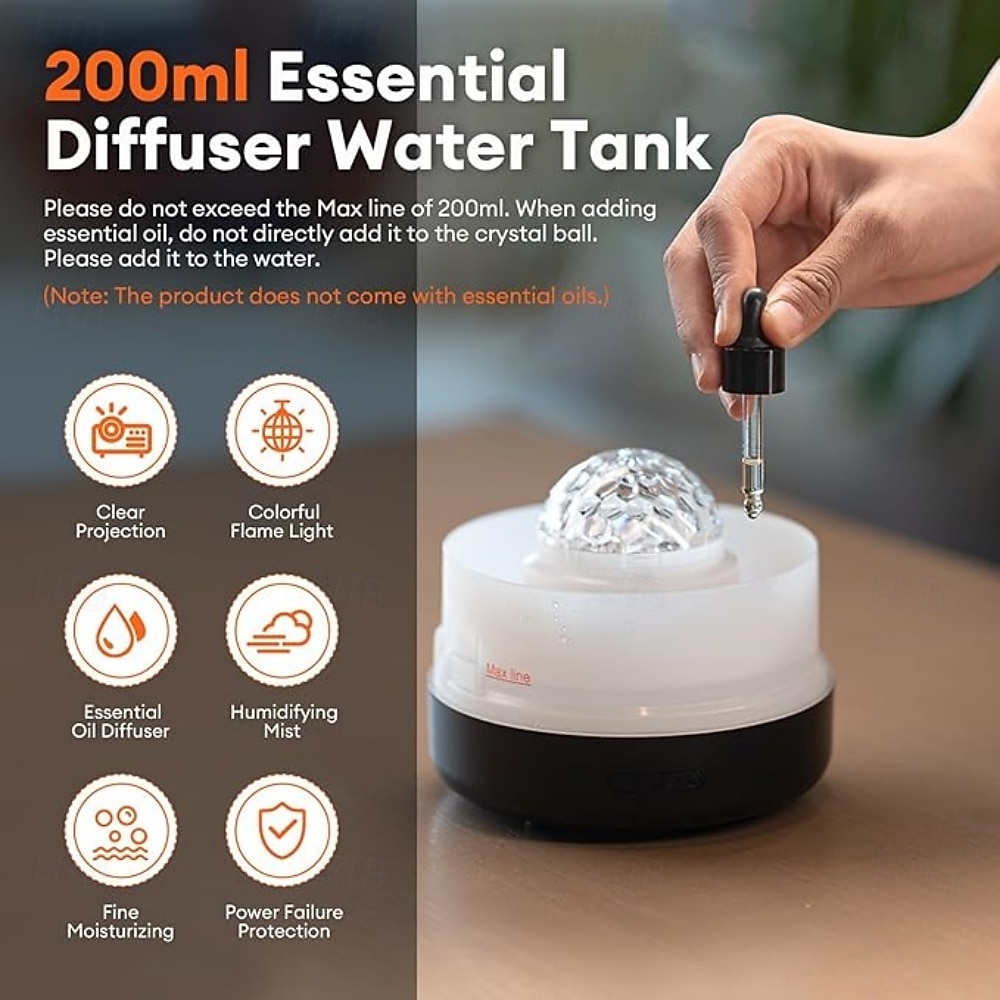 200ml Essential Diffuser Water Tank

Please do not exceed the Max line of 200ml. When adding essential oil, do not directly add it to the crystal ball. Please add it to the water.

(Note: The product does not come with essential oils.)

Clear Projection

Colorful Flame Light

Essential Oil Diffuser

Humidifying Mist

Fine Moisturizing

Power Failure Protection

Max line